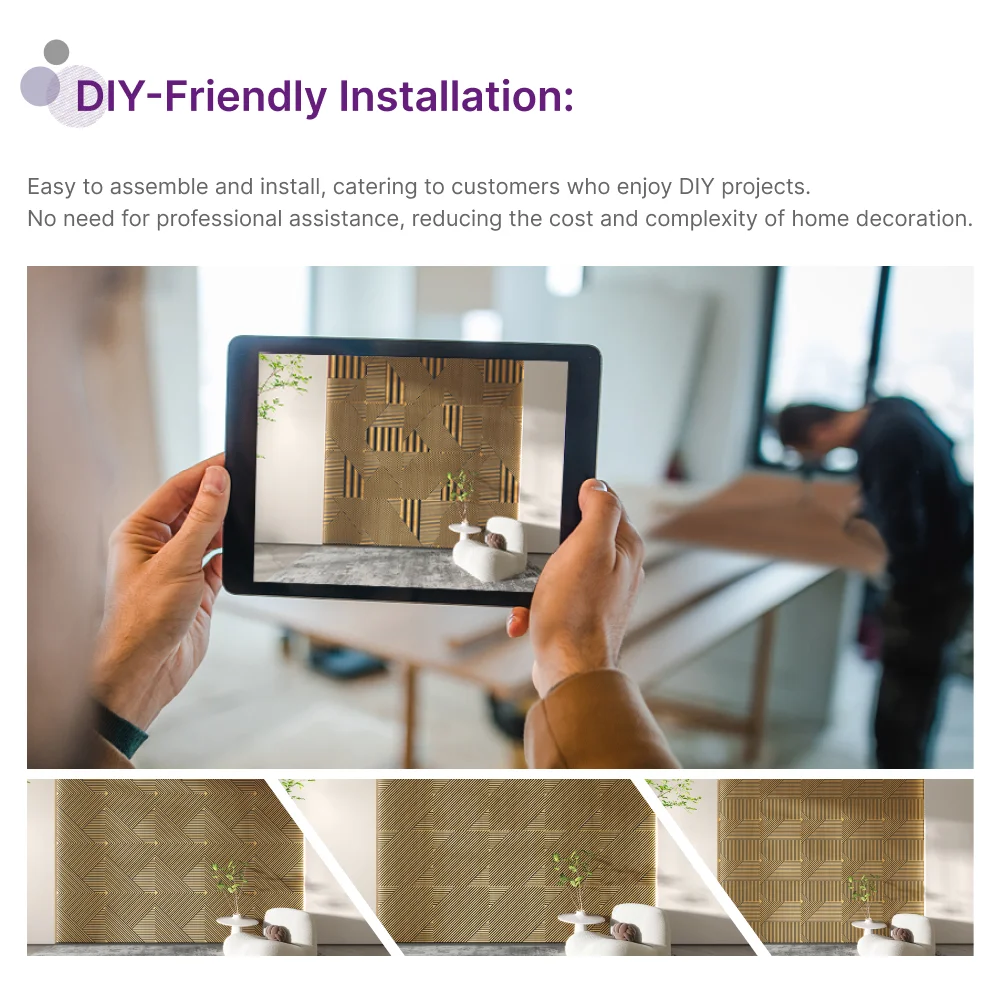 DIY-Friendly Installation:

Easy to assemble and install, catering to customers who enjoy DIY projects.
No need for professional assistance, reducing the cost and complexity of home decoration.