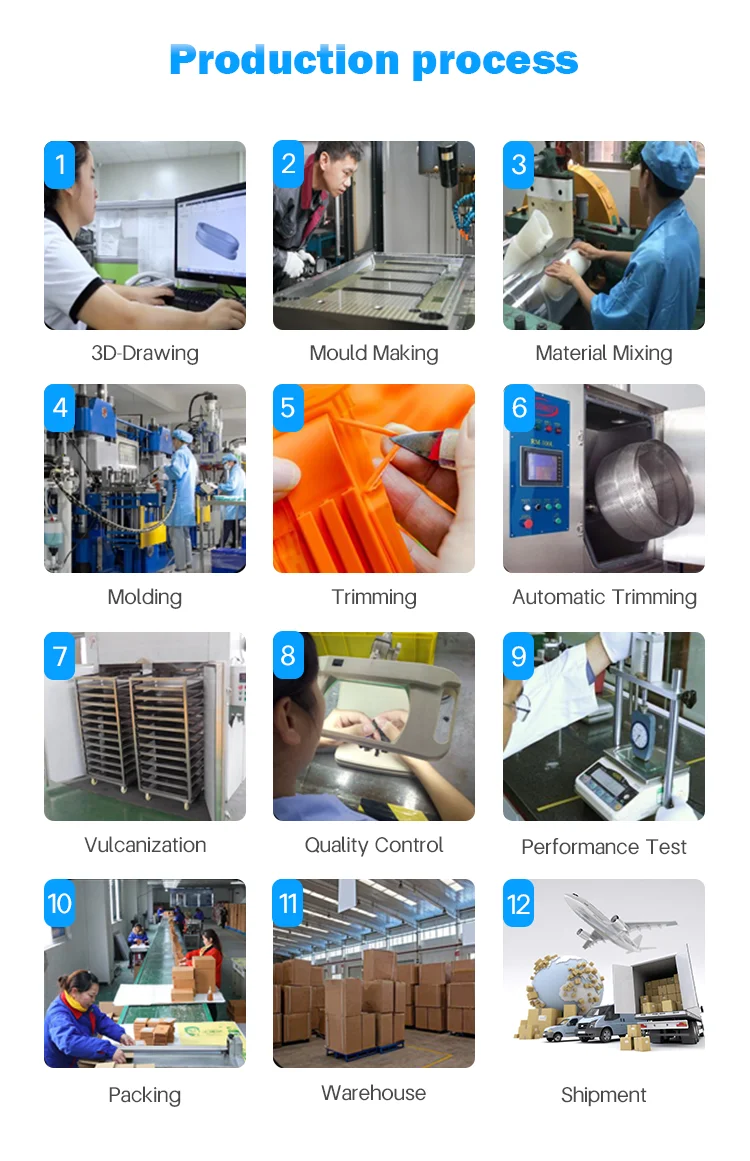 Production process

1
3D-Drawing

2
Mould Making

3
Material Mixing

4
Molding

5
Trimming

6
Automatic Trimming

7
Vulcanization

8
Quality Control

9
Performance Test

10
Packing

11
Warehouse

12
Shipment