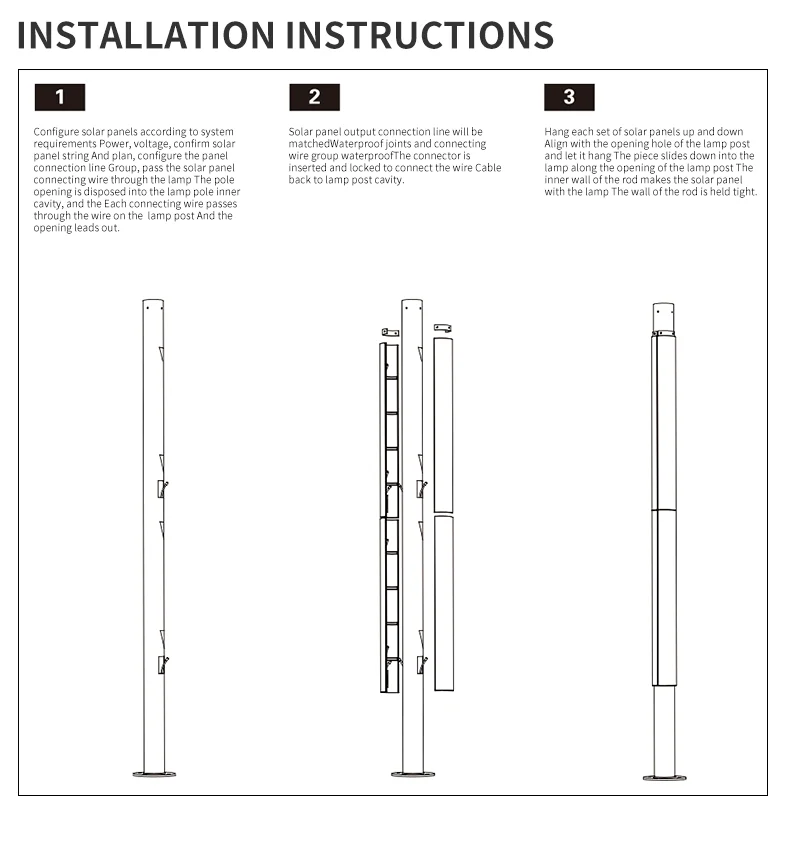 INSTALLATION INSTRUCTIONS

1

Configure solar panels according to system requirements Power, voltage, confirm solar panel string And plan, configure the panel connection line Group, pass the solar panel connecting wire through the lamp The pole opening is disposed into the lamp pole inner cavity, and the Each connecting wire passes through the wire on the lamp post And the opening leads out.

2

Solar panel output connection line will be matchedWaterproof joints and connecting wire group waterproofThe connector is inserted and locked to connect the wire Cable back to lamp post cavity.

3

Hang each set of solar panels up and down Align with the opening hole of the lamp post and let it hang The piece slides down into the lamp along the opening of the lamp post The inner wall of the rod makes the solar panel with the lamp The wall of the rod is held tight.