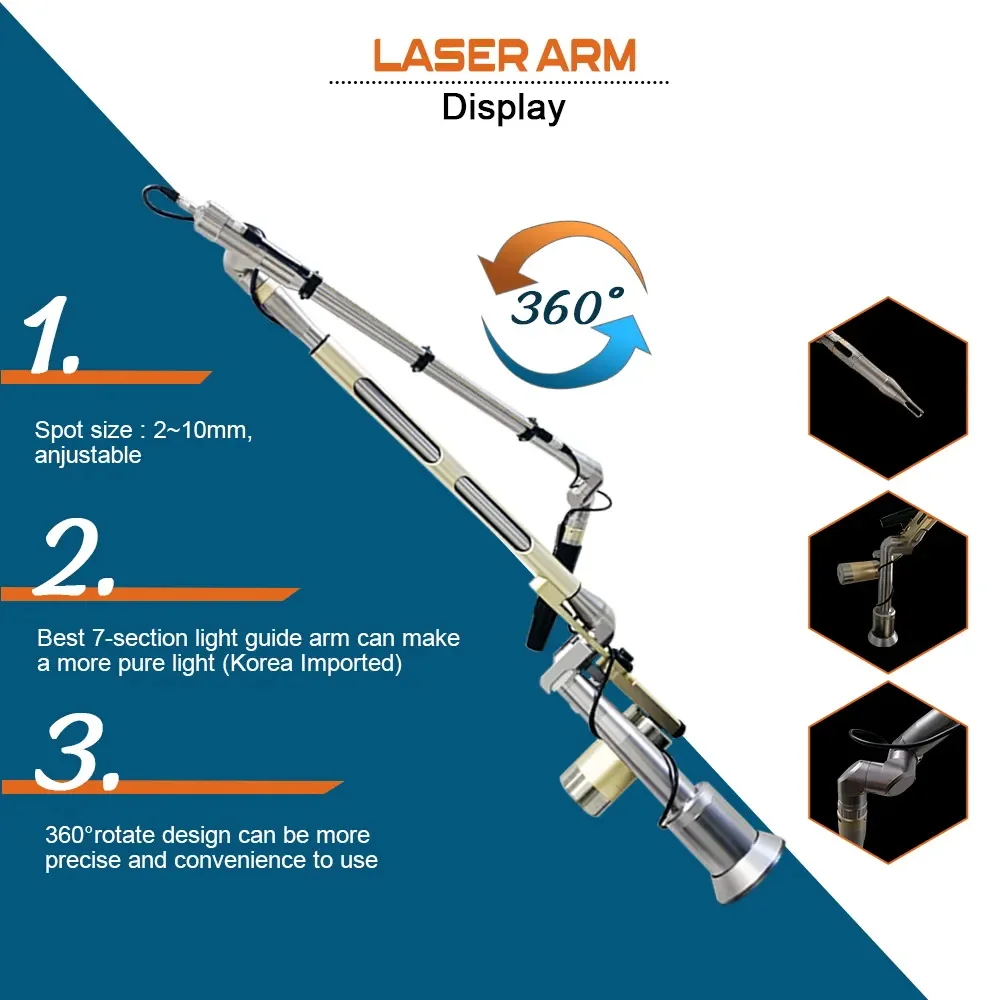 LASER ARM
Display

360°

1.

Spot size : 2~10mm, anjustable

2.

Best 7-section light guide arm can make a more pure light (Korea Imported)

3.

360°rotate design can be more precise and convenience to use