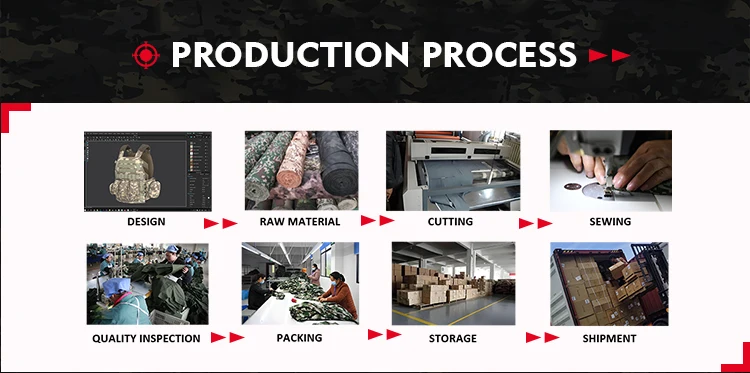 PRODUCTION PROCESS

DESIGN

RAW MATERIAL

CUTTING

SEWING

QUALITY INSPECTION

PACKING

STORAGE

SHIPMENT