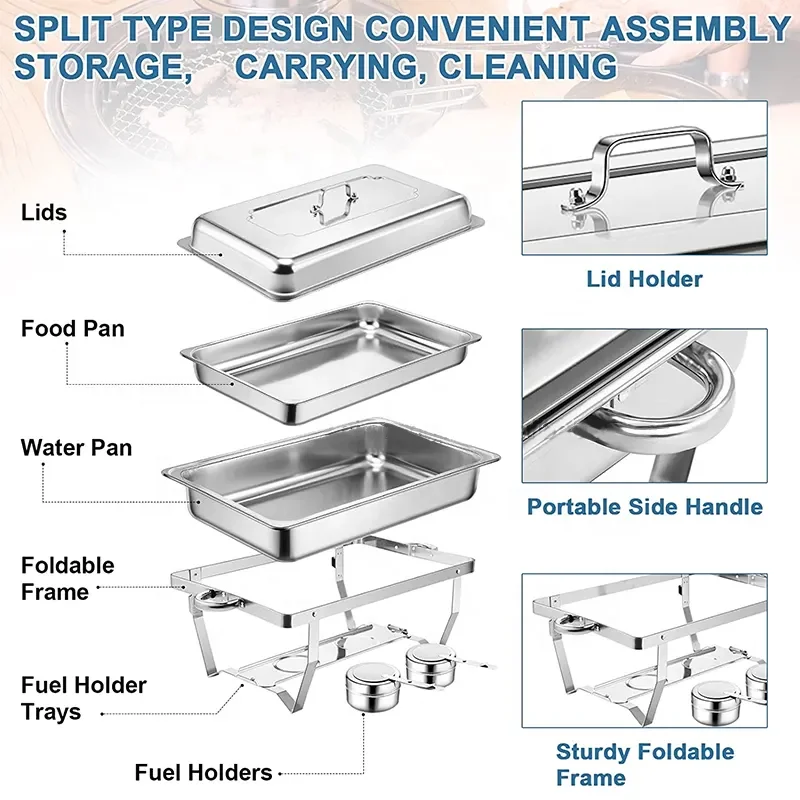 SPLIT TYPE DESIGN CONVENIENT ASSEMBLY STORAGE, CARRYING, CLEANING

Lids

Food Pan

Water Pan

Foldable Frame

Fuel Holder Trays

Fuel Holders

Lid Holder

Portable Side Handle

Sturdy Foldable Frame