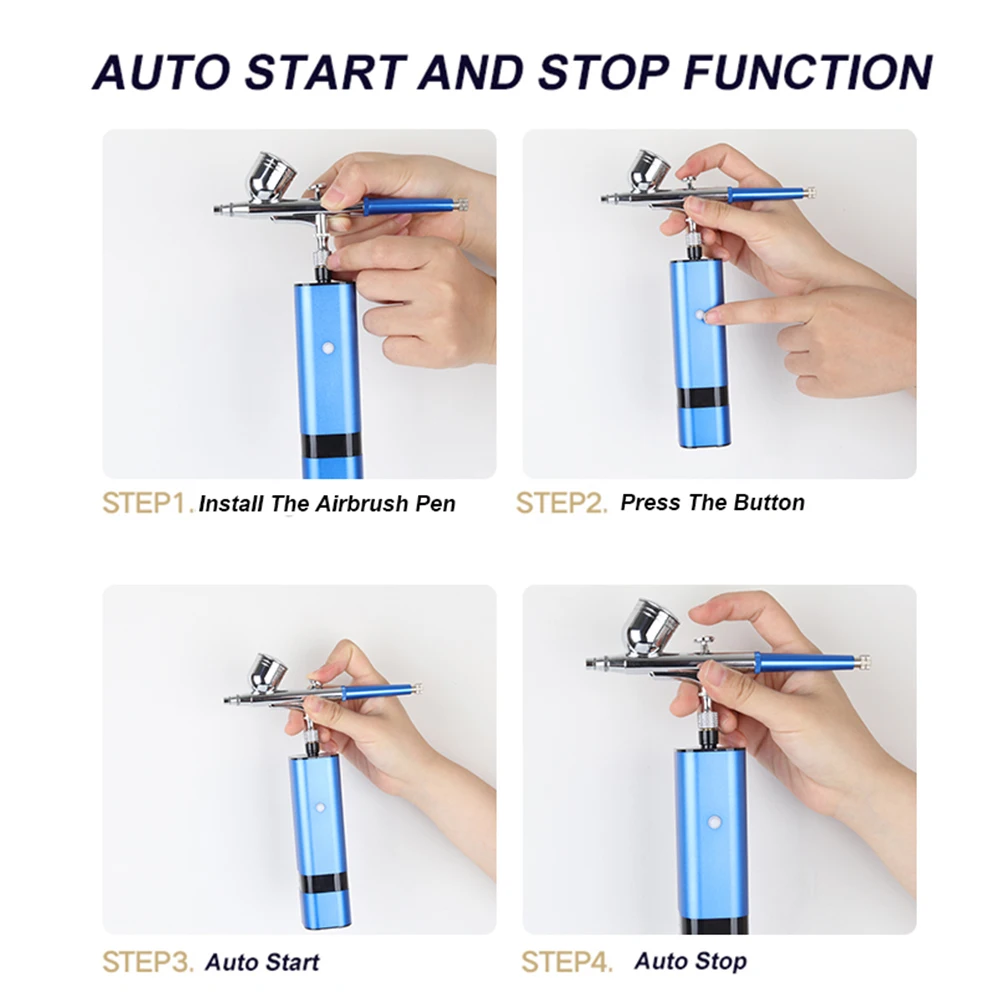 AUTO START AND STOP FUNCTION

STEP1. Install The Airbrush Pen

STEP2. Press The Button

STEP3. Auto Start

STEP4. Auto Stop