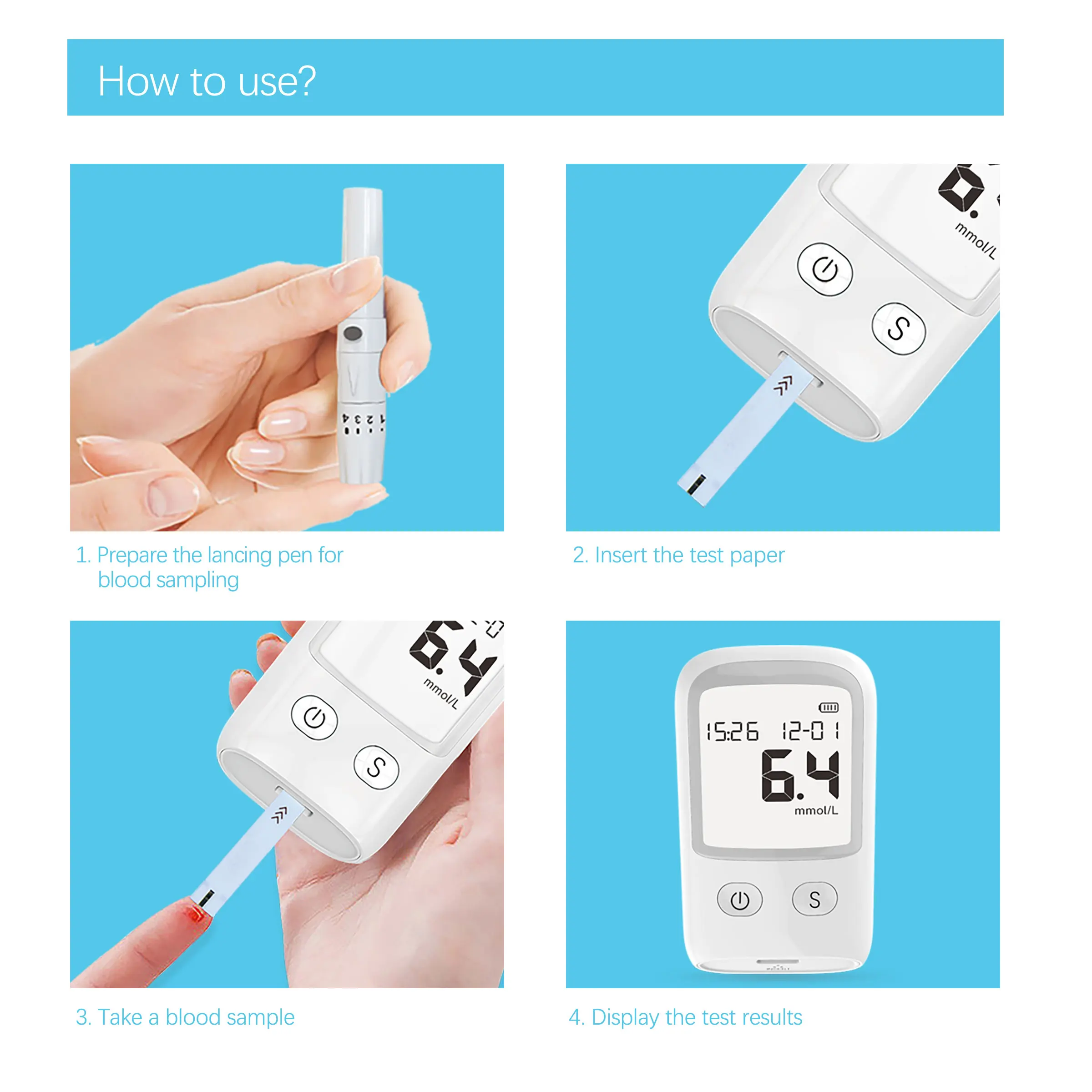 How to use?

1 2 3 4

1. Prepare the lancing pen for blood sampling

mmol/L

S

2. Insert the test paper

6.4

mmol/L

S

3. Take a blood sample

15:26 12-01

6.4

mmol/L

S

4. Display the test results