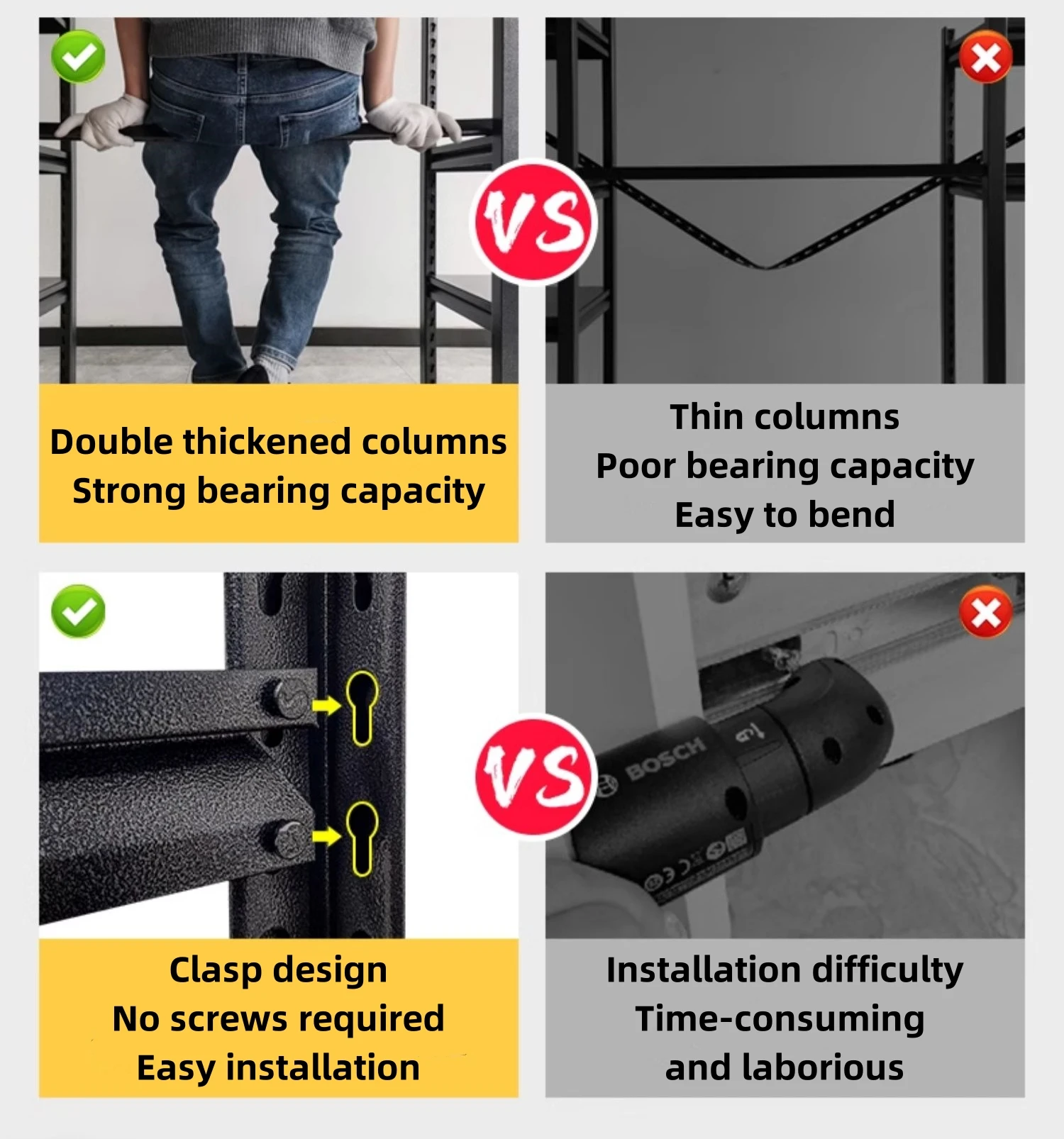 VS

Double thickened columns
Strong bearing capacity

Thin columns
Poor bearing capacity
Easy to bend

VS

BOSCH

Clasp design
No screws required
Easy installation

Installation difficulty
Time-consuming
and laborious