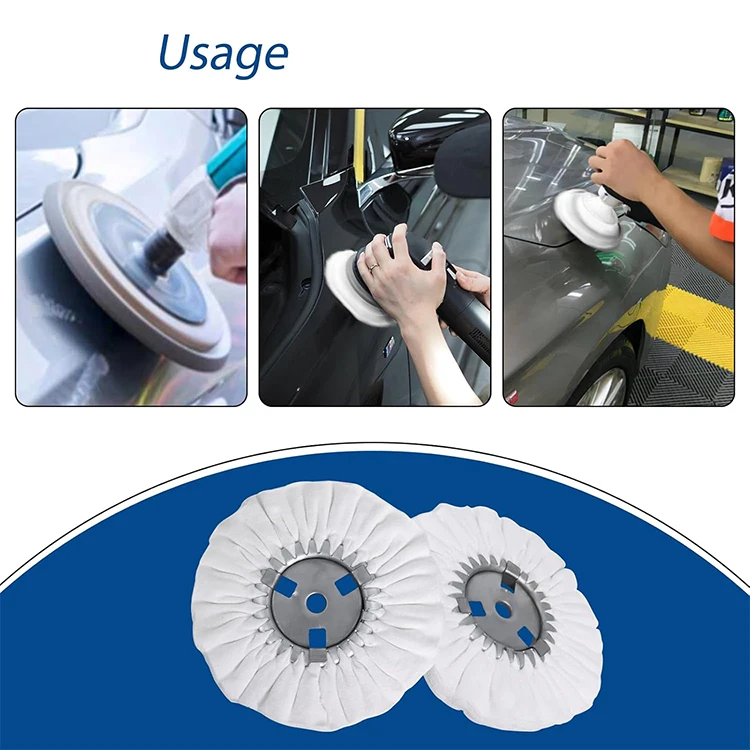 Usage