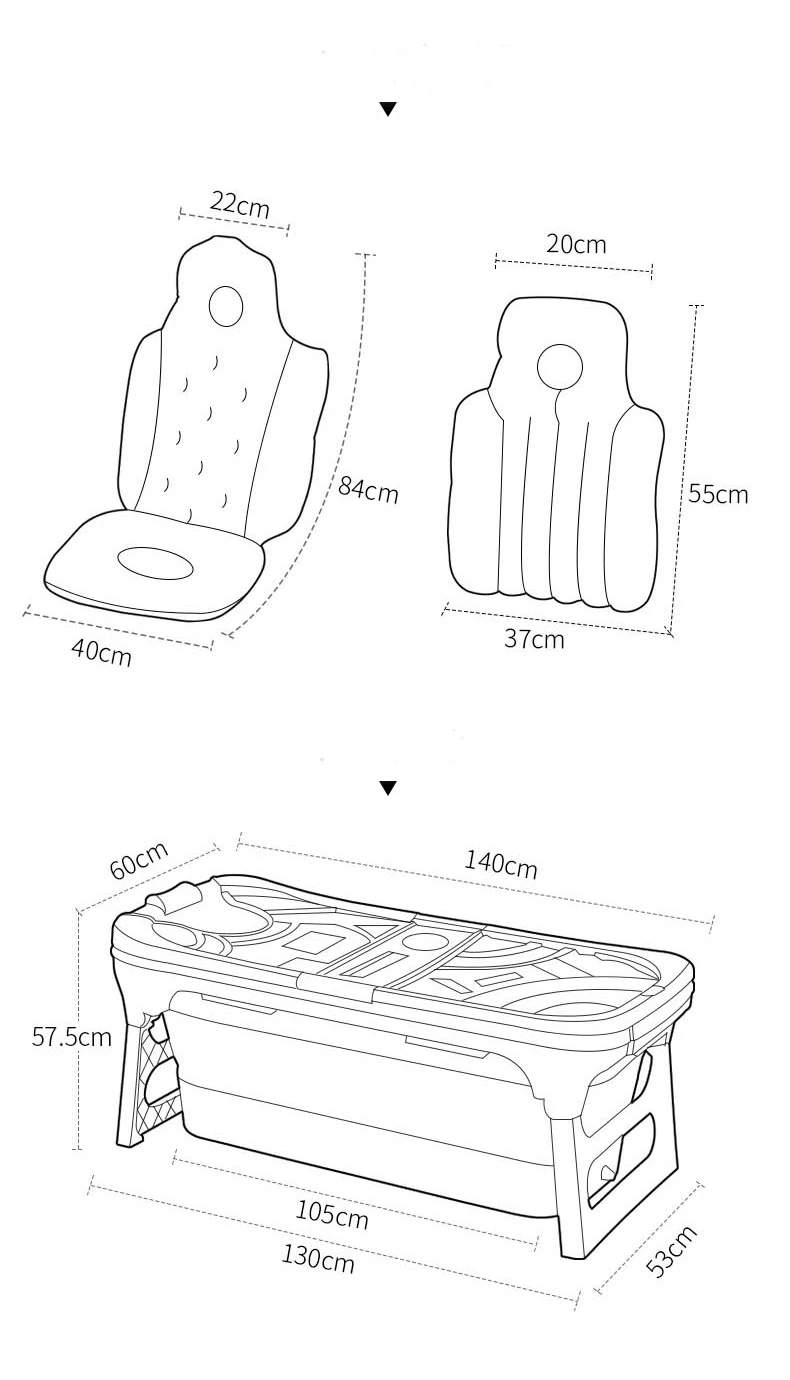 22cm

84cm

40cm

20cm

55cm

37cm

60cm

140cm

57.5cm

105cm

130cm

53cm