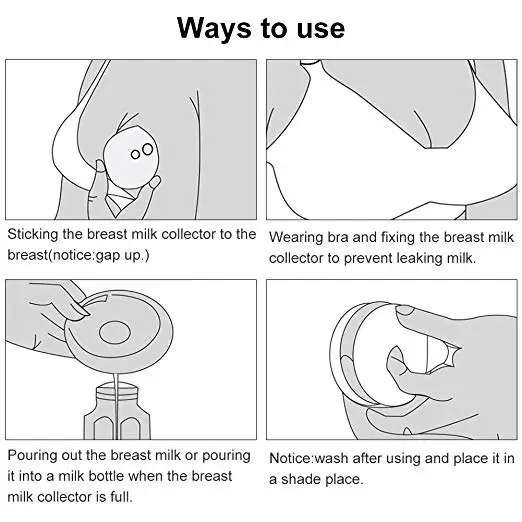 Ways to use

Sticking the breast milk collector to the breast(notice:gap up.)

Wearing bra and fixing the breast milk collector to prevent leaking milk.

Pouring out the breast milk or pouring it into a milk bottle when the breast milk collector is full.

Notice:wash after using and place it in a shade place.