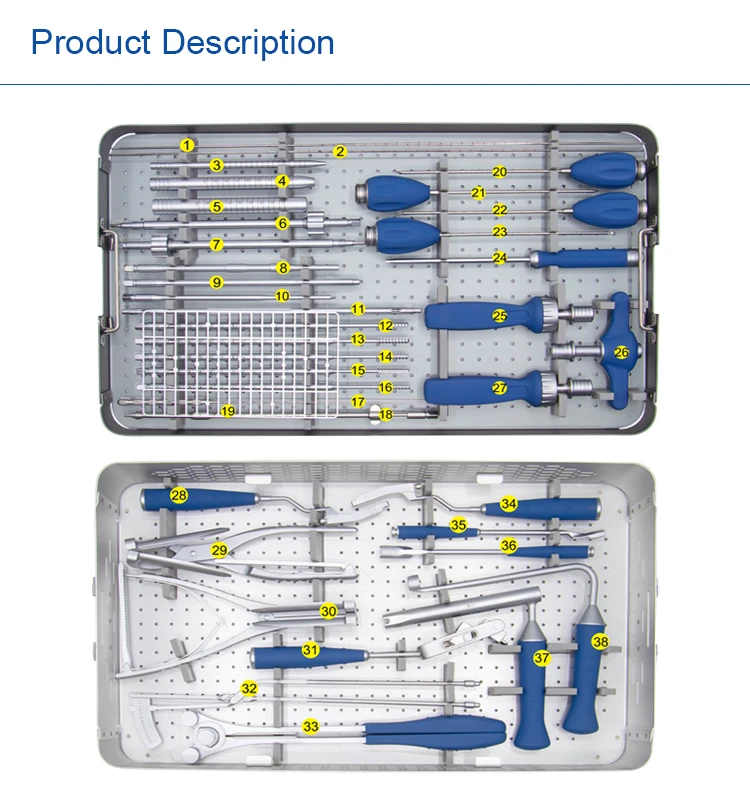 Product Description

1
2
3
4
5
6
7
8
9
10
11
12
13
14
15
16
17
18
19
20
21
22
23
24
25
26
27

28
29
30
31
32
33
34
35
36
37
38