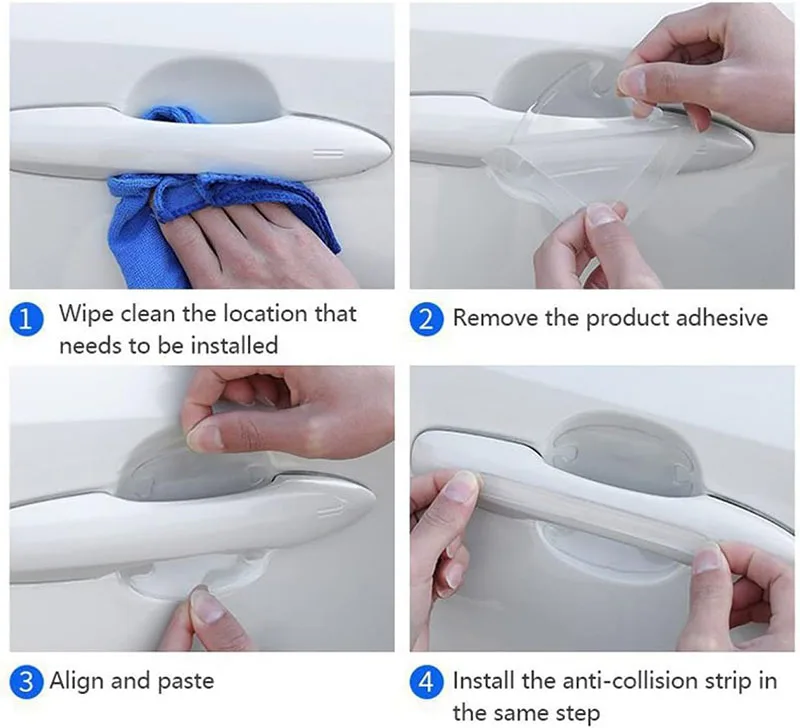 1 Wipe clean the location that needs to be installed

2 Remove the product adhesive

3 Align and paste

4 Install the anti-collision strip in the same step