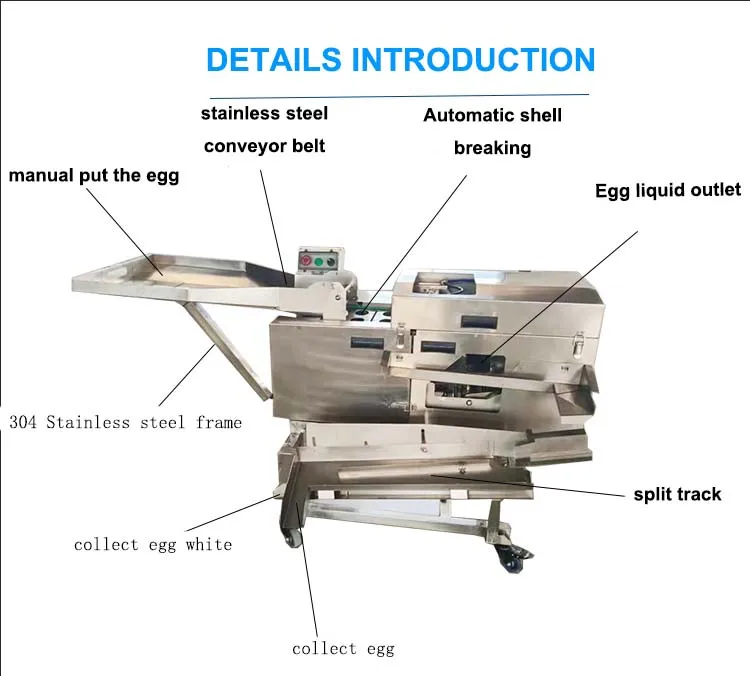 DETAILS INTRODUCTION

stainless steel conveyor belt

Automatic shell breaking

manual put the egg

Egg liquid outlet

304 Stainless steel frame

split track

collect egg white

collect egg