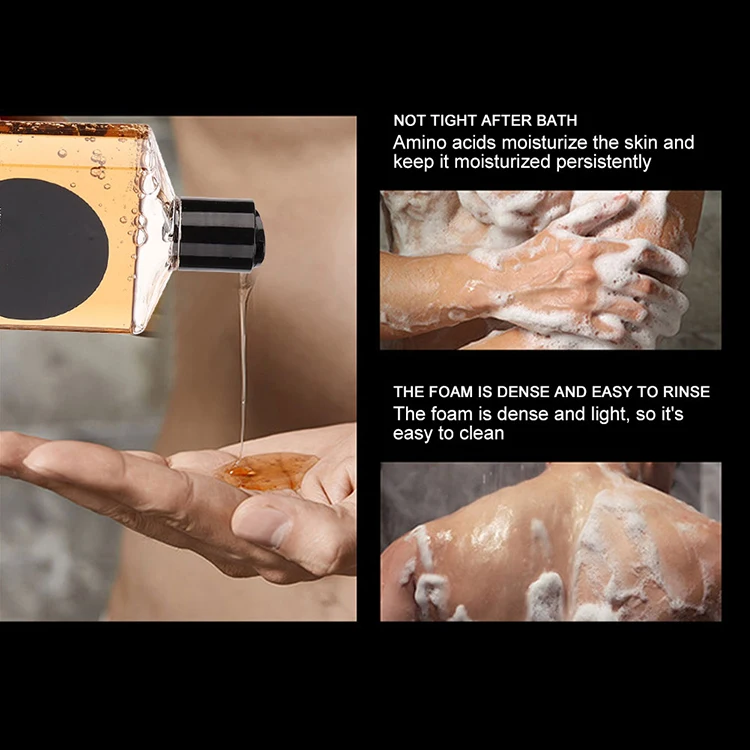 NOT TIGHT AFTER BATH
Amino acids moisturize the skin and keep it moisturized persistently

THE FOAM IS DENSE AND EASY TO RINSE
The foam is dense and light, so it's easy to clean