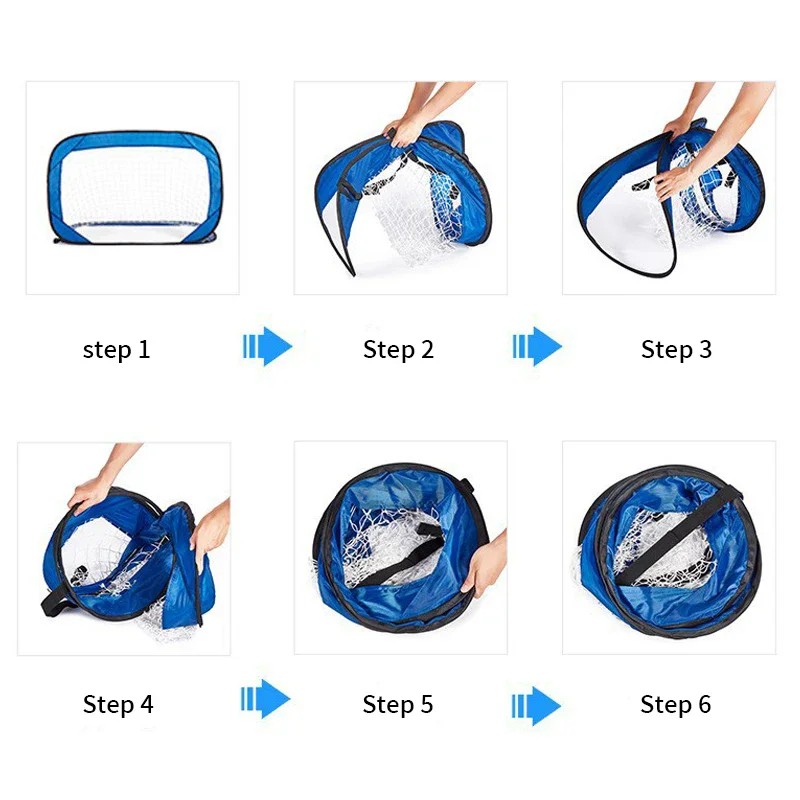 step 1

Step 2

Step 3

Step 4

Step 5

Step 6