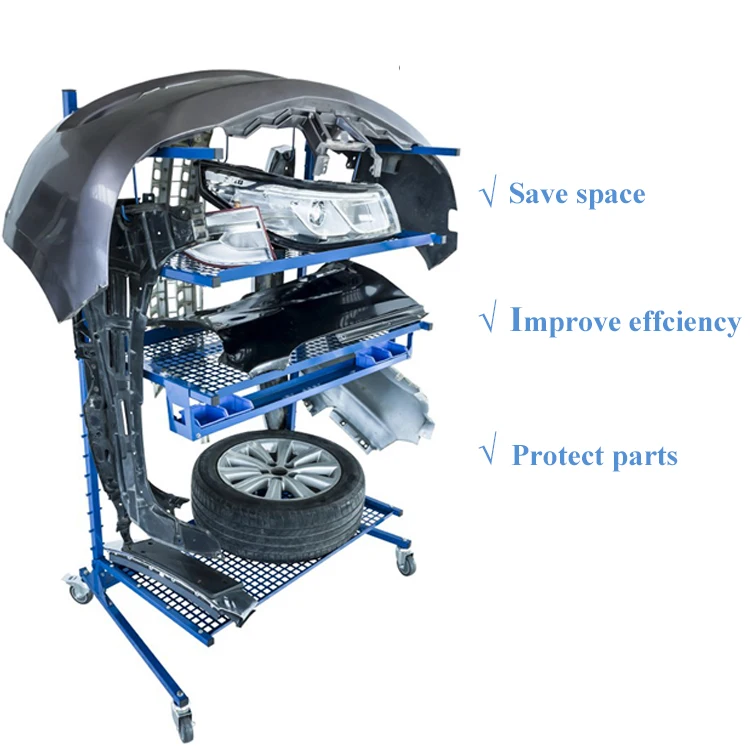 √ Save space

√ Improve effciency

√ Protect parts