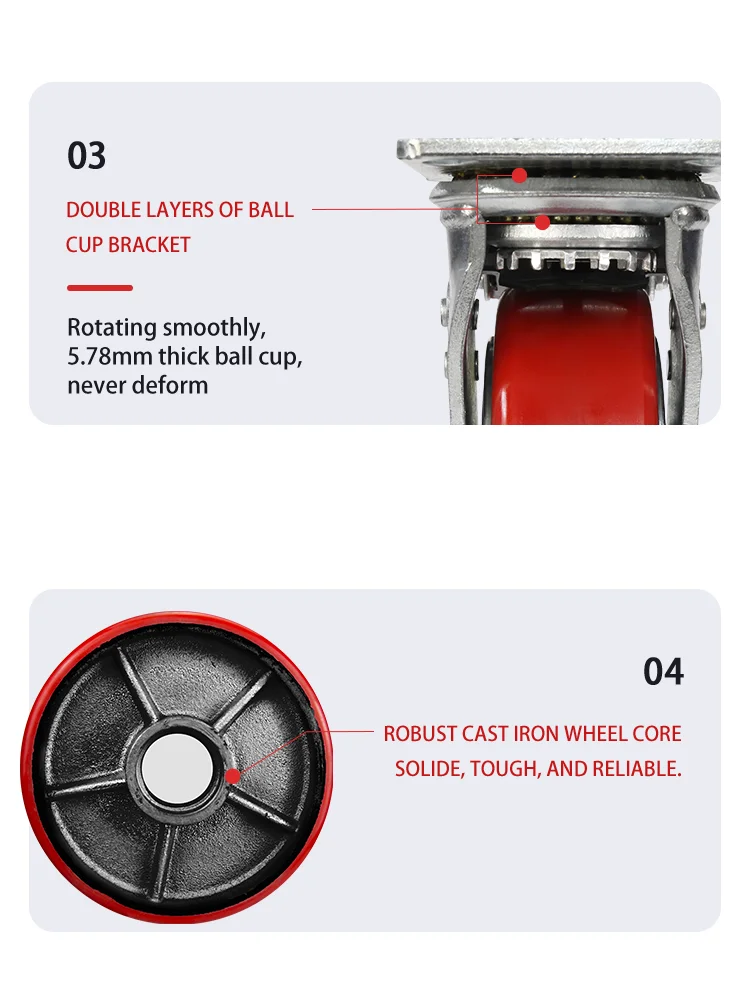 03

DOUBLE LAYERS OF BALL CUP BRACKET

Rotating smoothly, 5.78mm thick ball cup, never deform

04

ROBUST CAST IRON WHEEL CORE SOLIDE, TOUGH, AND RELIABLE.