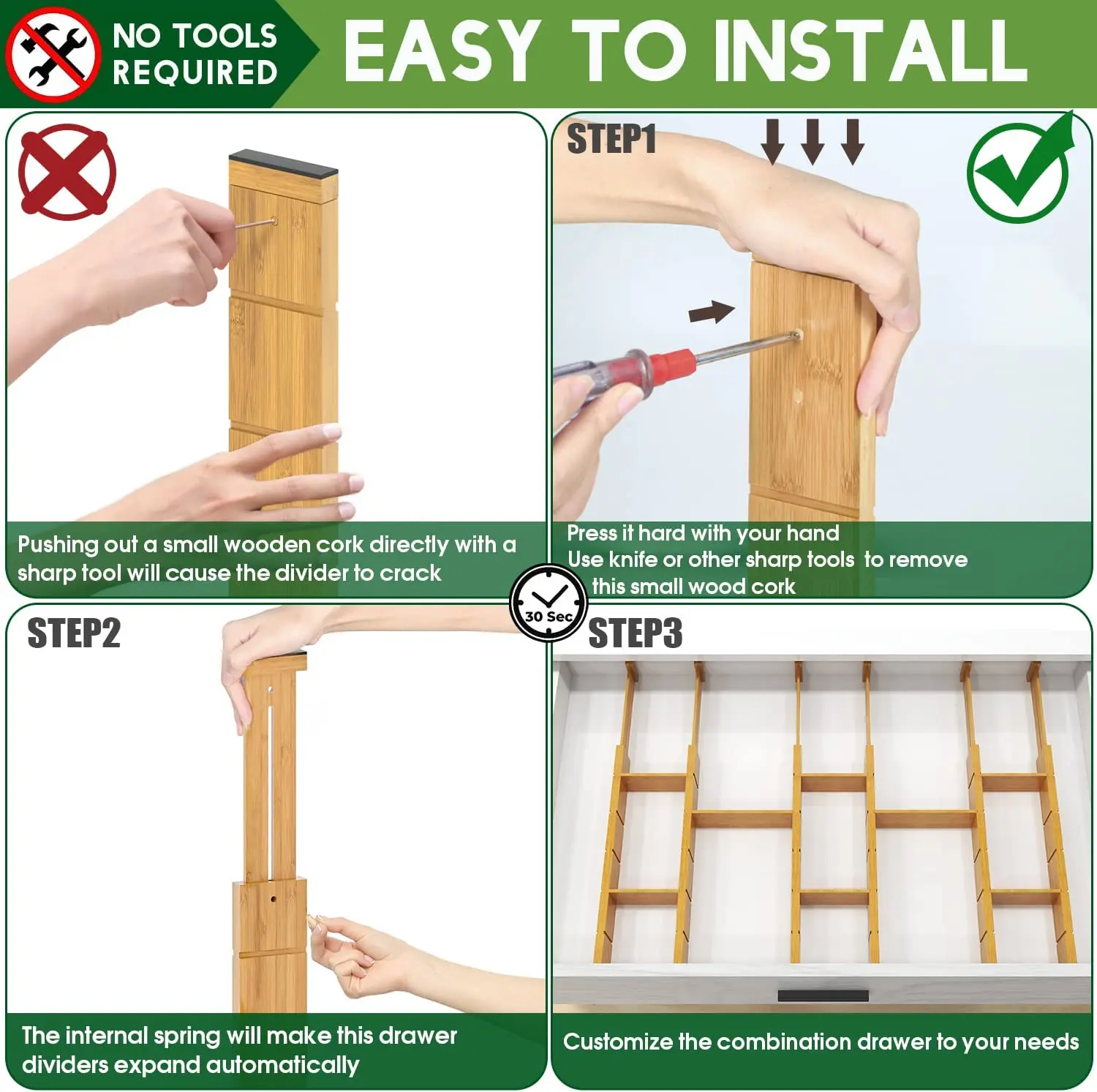 NO TOOLS REQUIRED

EASY TO INSTALL

Pushing out a small wooden cork directly with a sharp tool will cause the divider to crack

STEP1

Press it hard with your hand
Use knife or other sharp tools to remove this small wood cork

30 Sec

STEP2

The internal spring will make this drawer dividers expand automatically

STEP3

Customize the combination drawer to your needs