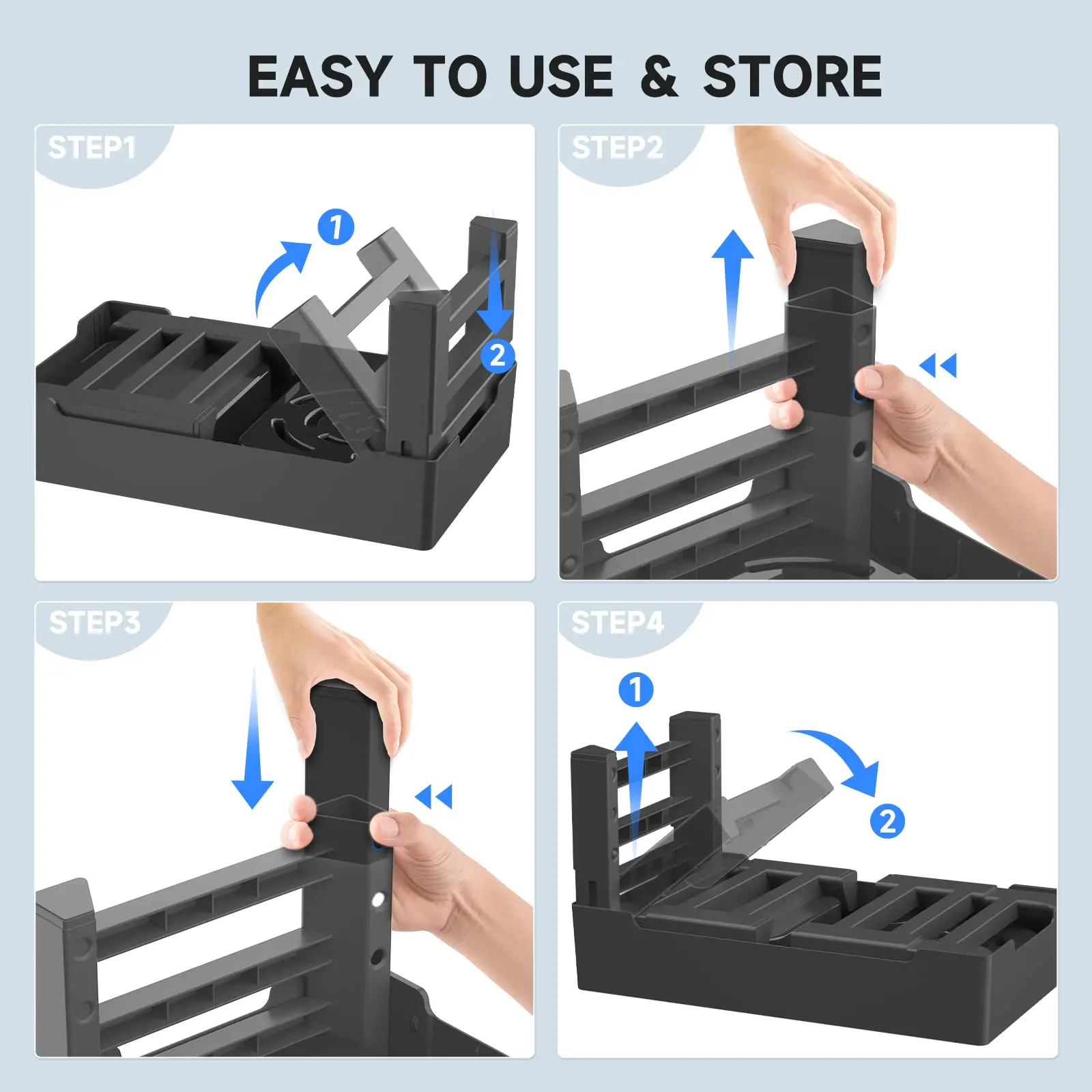 EASY TO USE & STORE

STEP1

1

2

STEP2

STEP3

STEP4

1

2