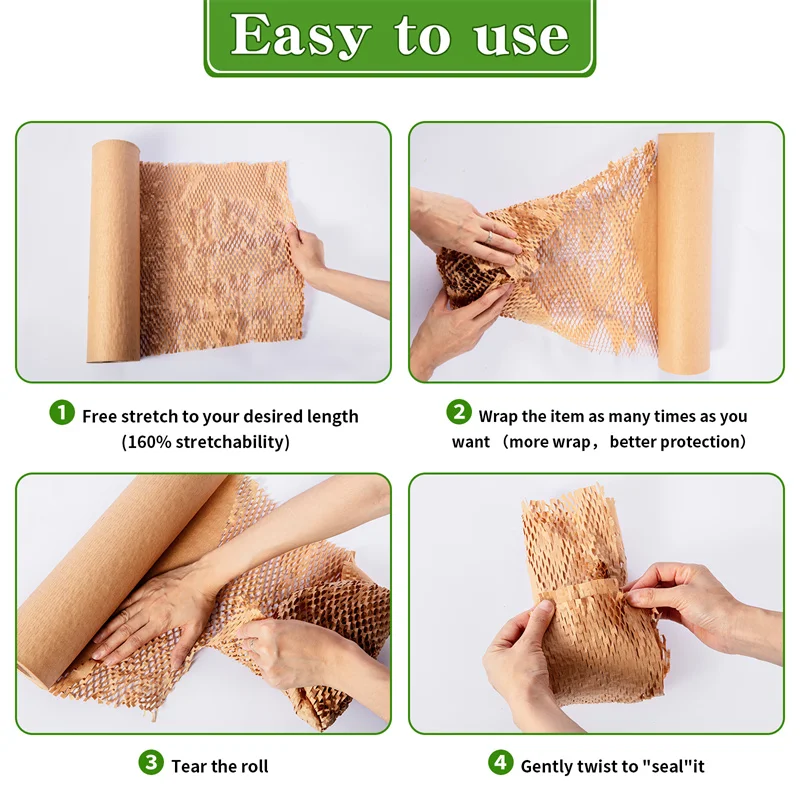 Easy to use

1 Free stretch to your desired length (160% stretchability)

2 Wrap the item as many times as you want （more wrap， better protection)

3 Tear the roll

4 Gently twist to "seal"it