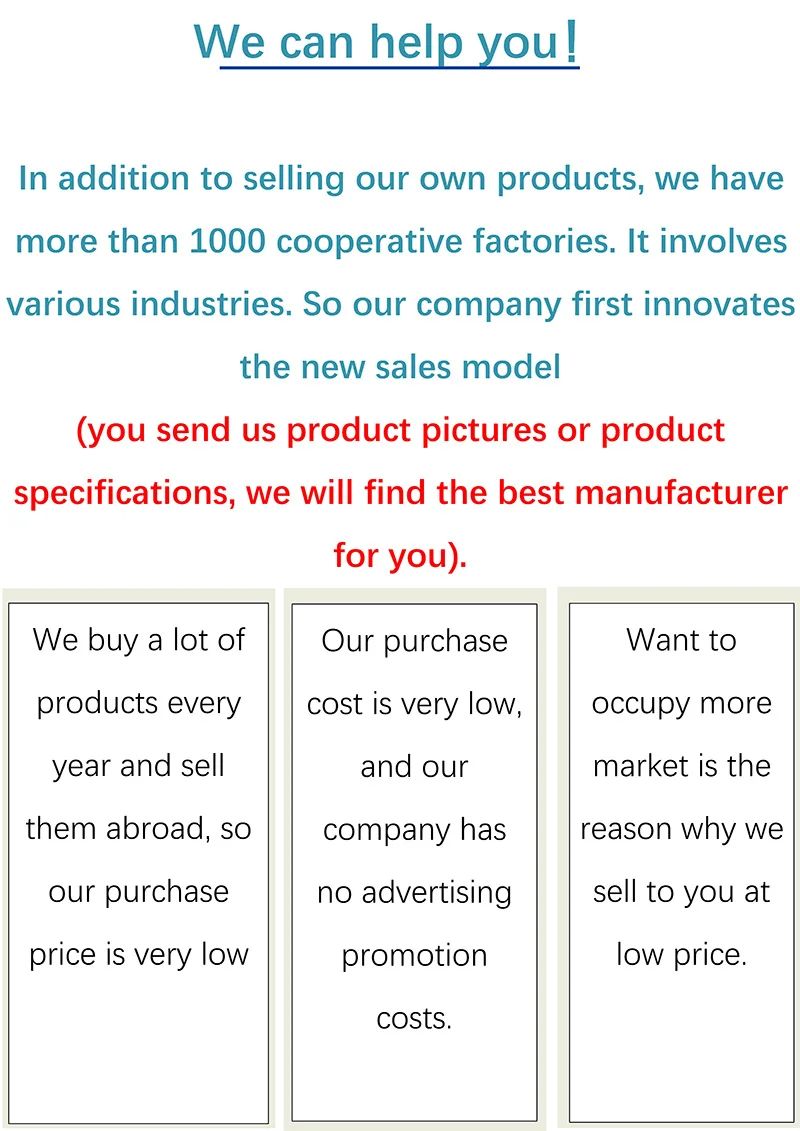 We can help you！

In addition to selling our own products, we have more than 1000 cooperative factories. It involves various industries. So our company first innovates the new sales model

(you send us product pictures or product specifications, we will find the best manufacturer for you).

We buy a lot of products every year and sell them abroad, so our purchase price is very low

Our purchase cost is very low, and our company has no advertising promotion costs.

Want to occupy more market is the reason why we sell to you at low price.