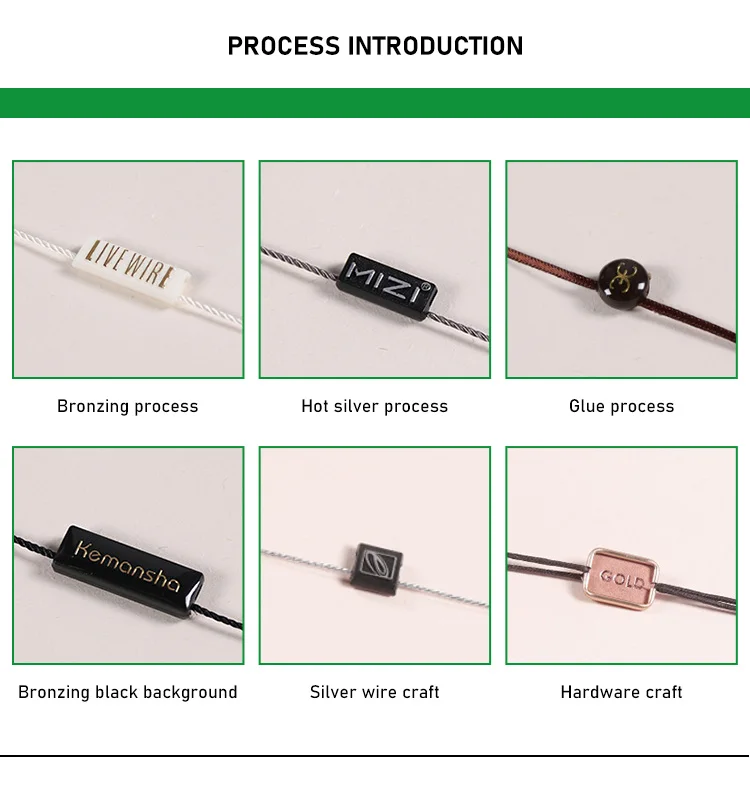 PROCESS INTRODUCTION

LIVEWIRE

Bronzing process

MIZI®

Hot silver process

Glue process

Kemansha

Bronzing black background

Silver wire craft

GOLD

Hardware craft