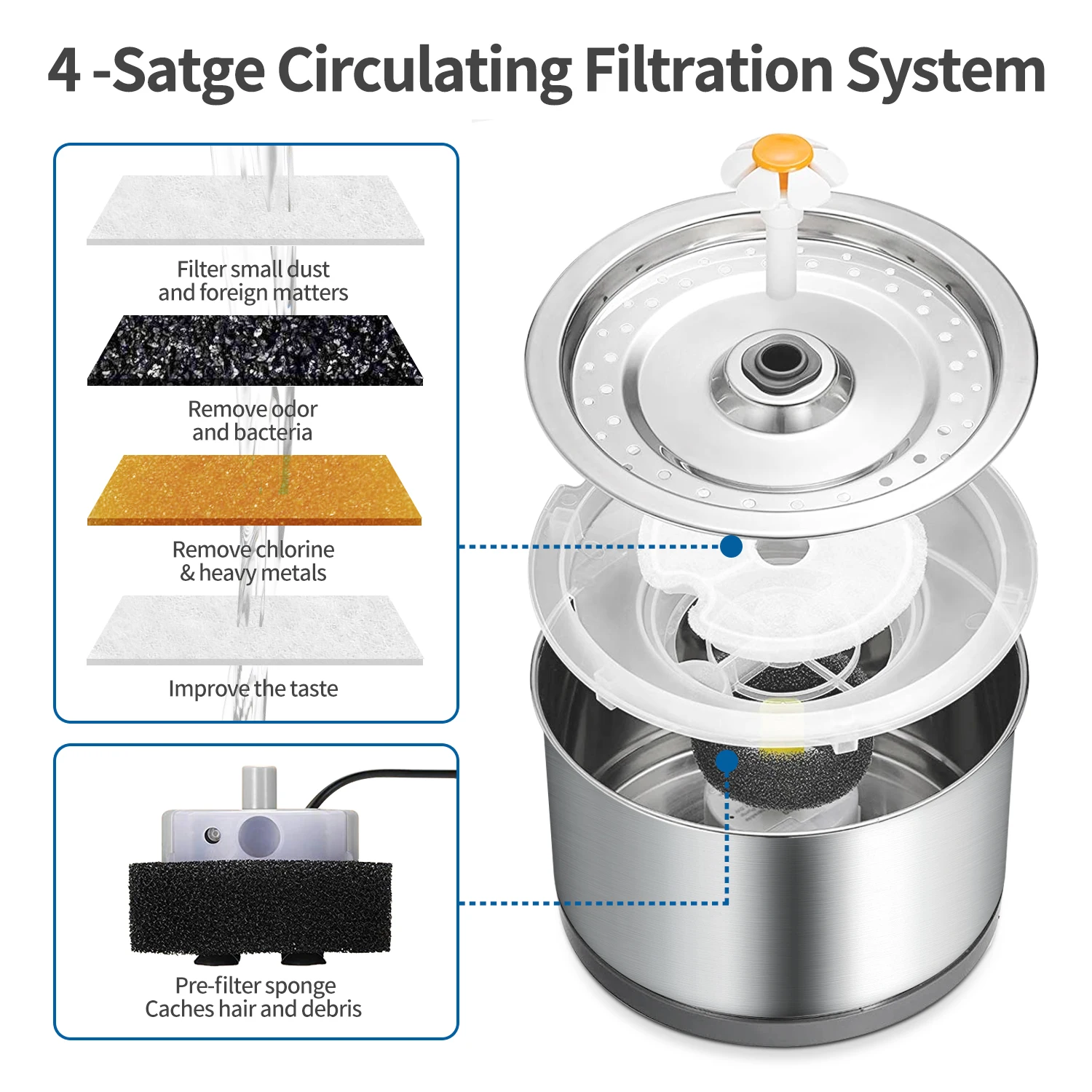 4 -Satge Circulating Filtration System

Filter small dust and foreign matters

Remove odor and bacteria

Remove chlorine & heavy metals

Improve the taste

Pre-filter sponge
Caches hair and debris