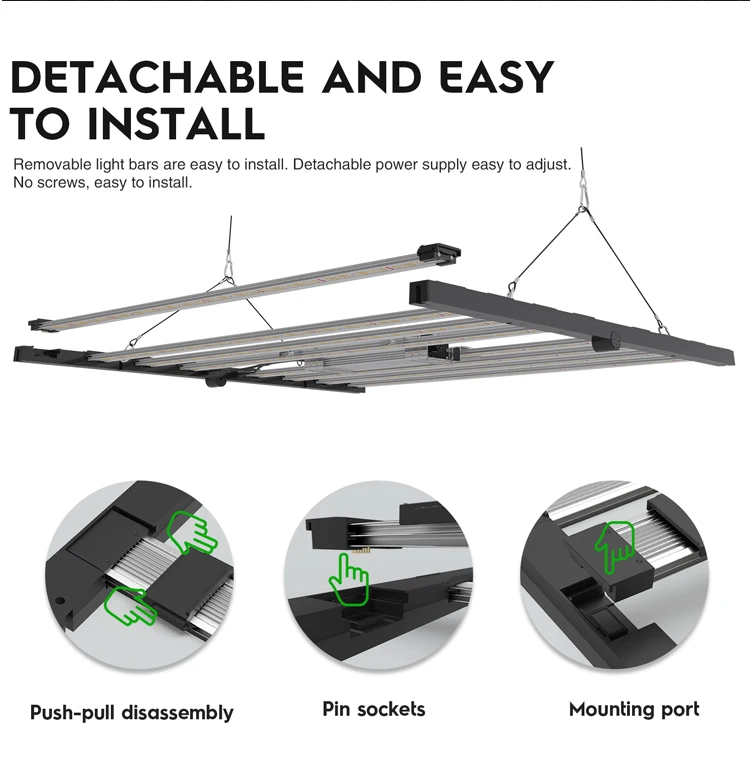 DETACHABLE AND EASY TO INSTALL

Removable light bars are easy to install. Detachable power supply easy to adjust. No screws, easy to install.

Push-pull disassembly

Pin sockets

Mounting port