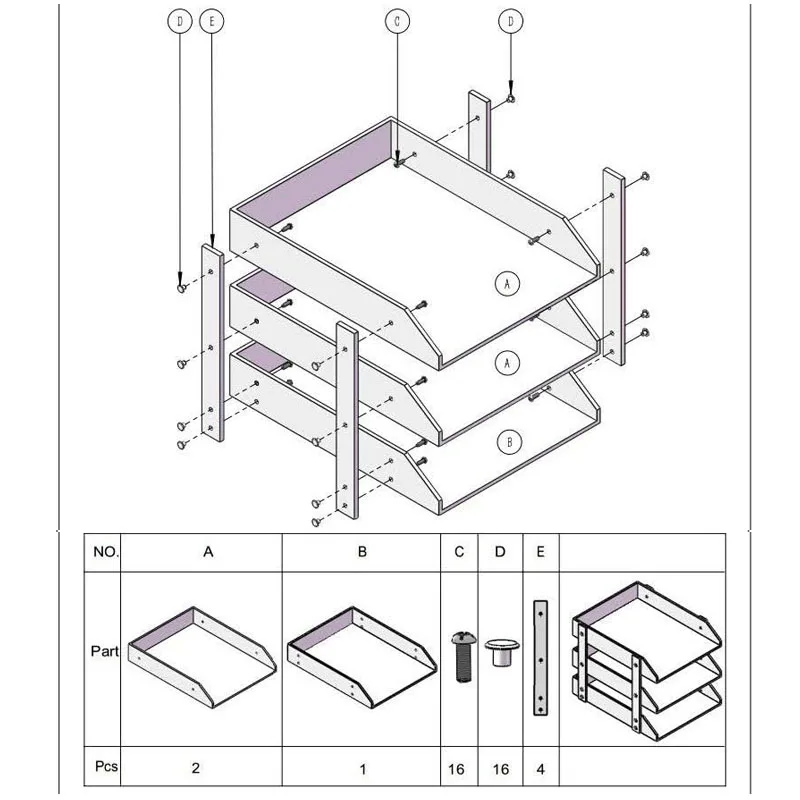 D E C D

A

A

B

| NO. | A | B | C | D | E | |
|---|---|---|---|---|---|---|
| Part | | | | | | |
| Pcs | 2 | 1 | 16 | 16 | 4 | |