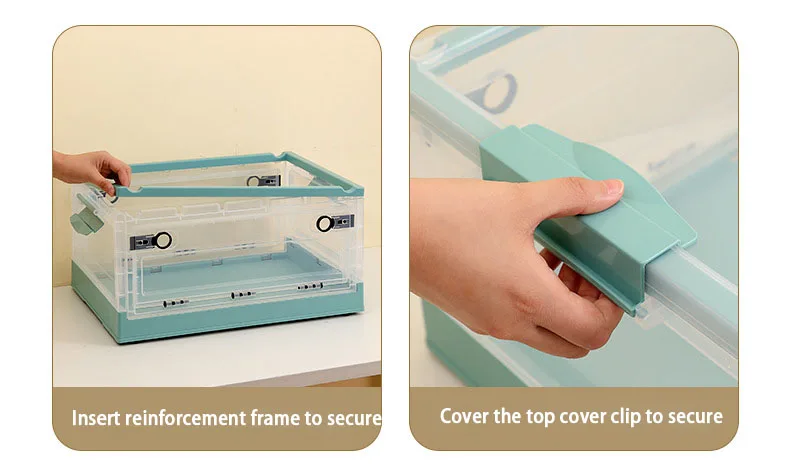 Insert reinforcement frame to secure

Cover the top cover clip to secure