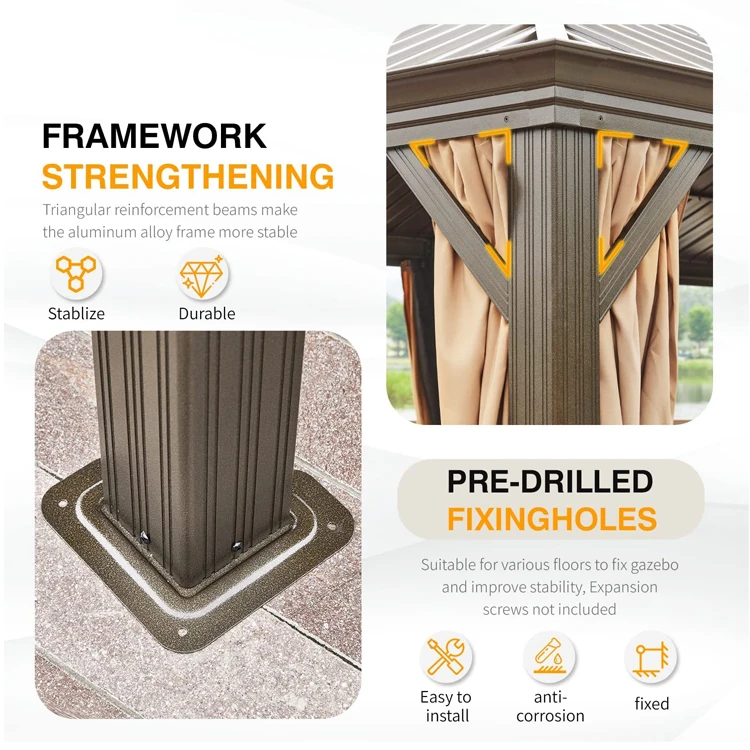 FRAMEWORK
STRENGTHENING

Triangular reinforcement beams make the aluminum alloy frame more stable

Stablize

Durable

PRE-DRILLED
FIXINGHOLES

Suitable for various floors to fix gazebo and improve stability, Expansion screws not included

Easy to install

anti-corrosion

fixed