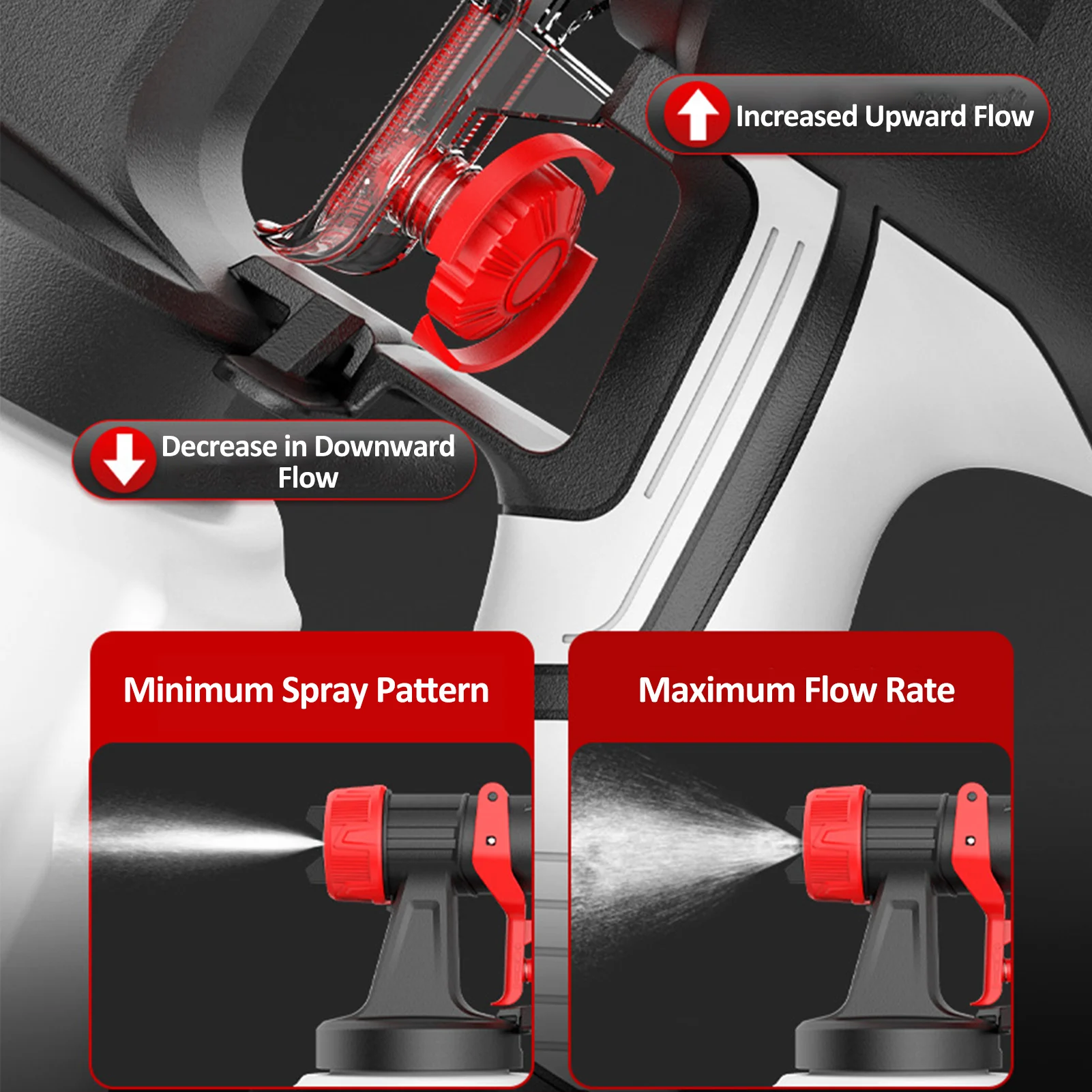 Increased Upward Flow

Decrease in Downward Flow

Minimum Spray Pattern

Maximum Flow Rate