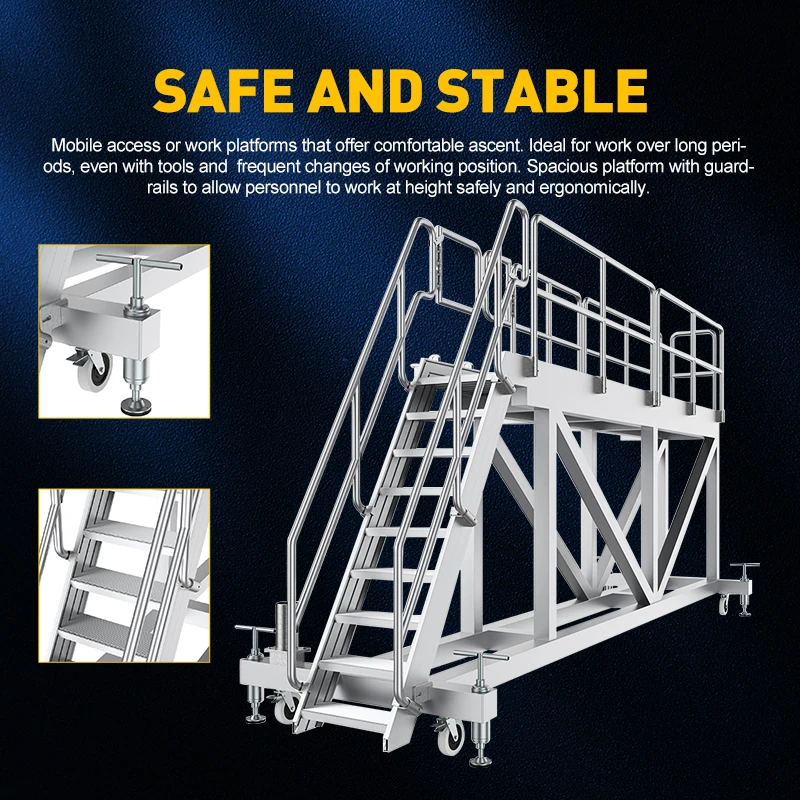 SAFE AND STABLE

Mobile access or work platforms that offer comfortable ascent. Ideal for work over long periods, even with tools and frequent changes of working position. Spacious platform with guardrails to allow personnel to work at height safely and ergonomically.