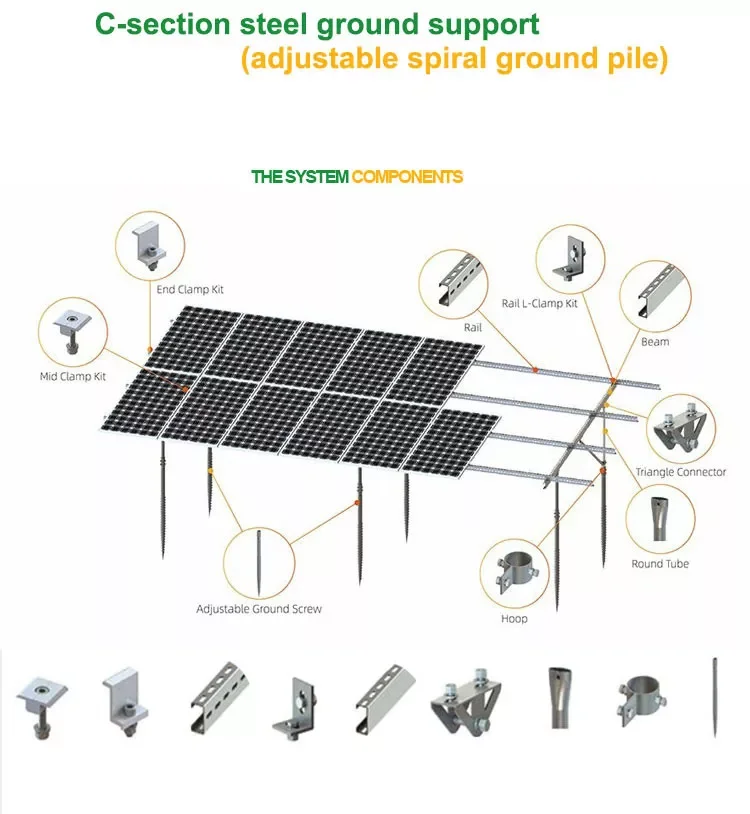 C-section steel ground support
(adjustable spiral ground pile)

THE SYSTEM COMPONENTS

End Clamp Kit

Mid Clamp Kit

Rail

Rail L-Clamp Kit

Beam

Triangle Connector

Round Tube

Hoop

Adjustable Ground Screw