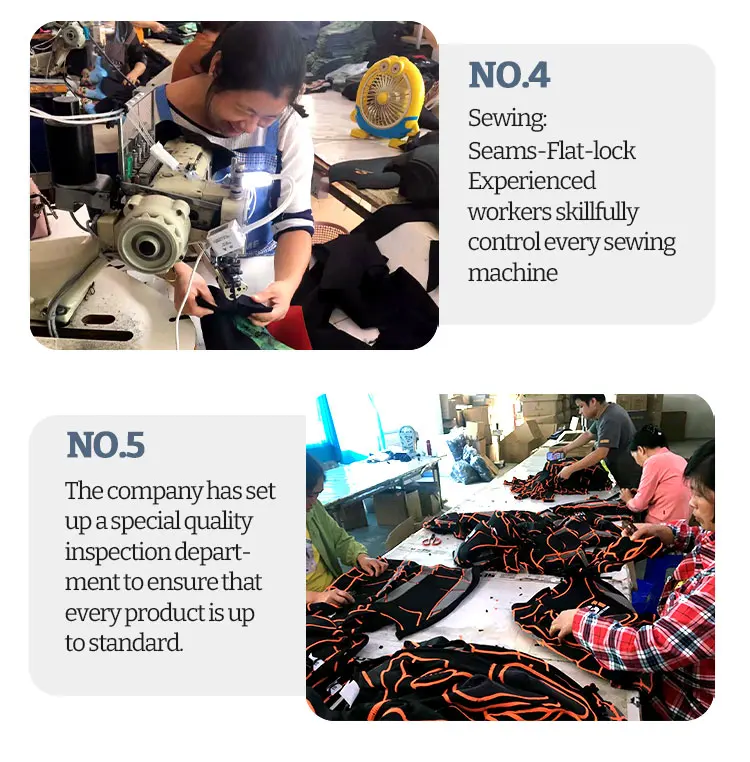 NO.4
Sewing:
Seams-Flat-lock
Experienced workers skillfully control every sewing machine

NO.5
The company has set up a special quality inspection department to ensure that every product is up to standard.