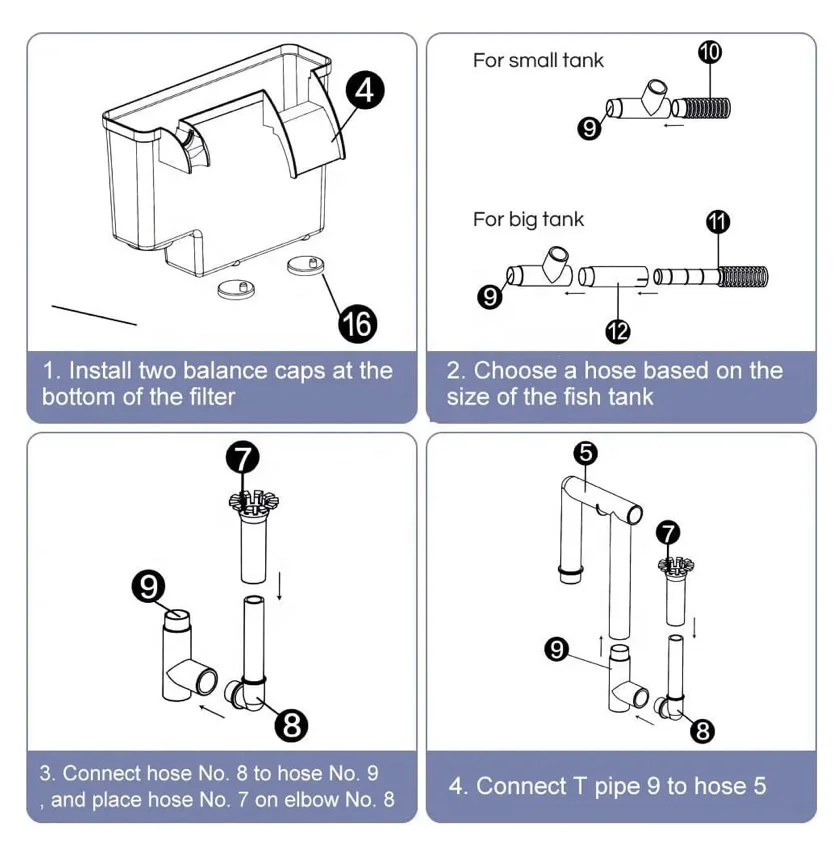 4

16

1. Install two balance caps at the bottom of the filter

For small tank

10

9

For big tank

11

9

12

2. Choose a hose based on the size of the fish tank

7

9

8

3. Connect hose No. 8 to hose No. 9 , and place hose No. 7 on elbow No. 8

5

7

9

8

4. Connect T pipe 9 to hose 5