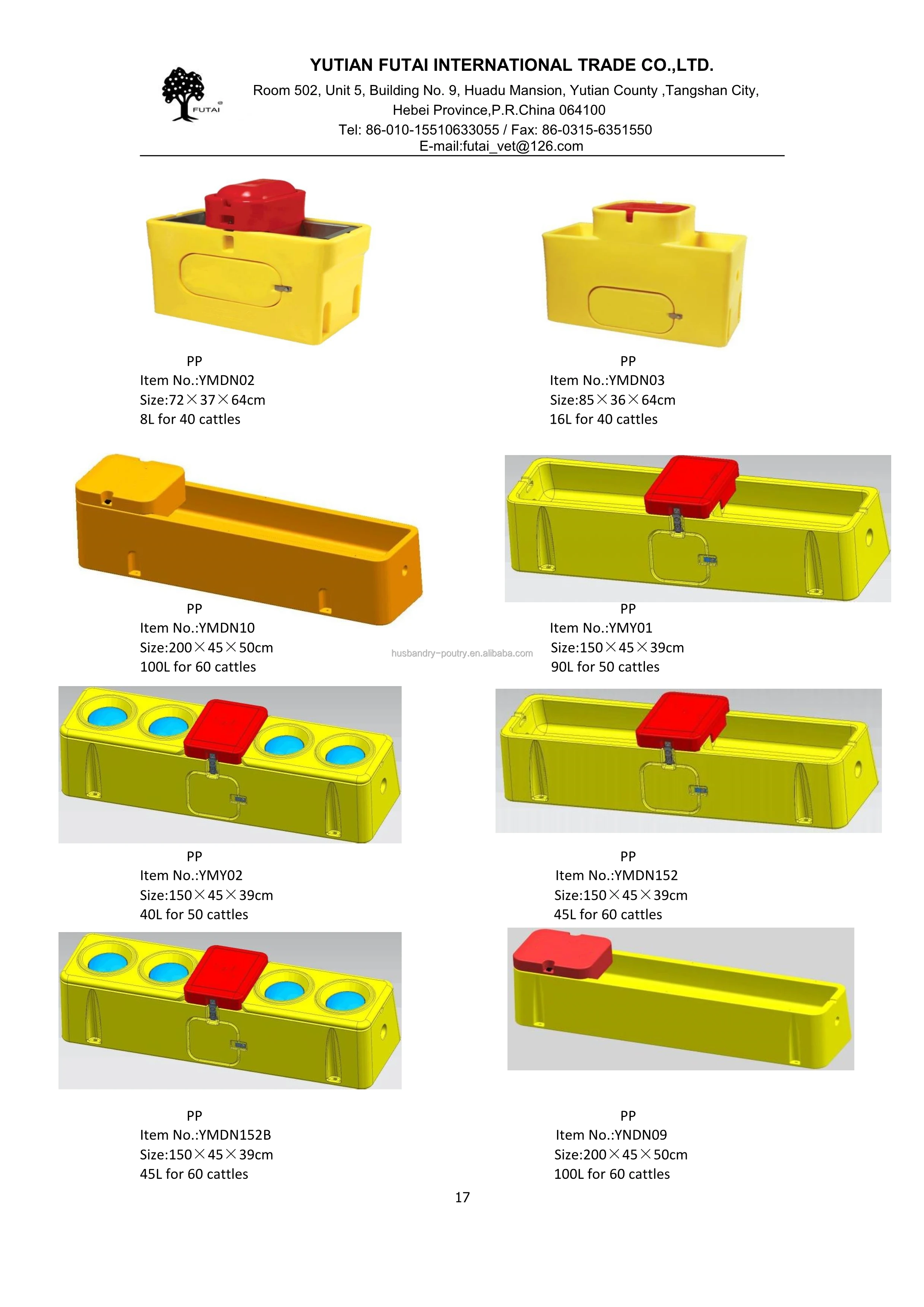 FUTAI

YUTIAN FUTAI INTERNATIONAL TRADE CO.,LTD.
Room 502, Unit 5, Building No. 9, Huadu Mansion, Yutian County ,Tangshan City, Hebei Province,P.R.China 064100
Tel: 86-010-15510633055 / Fax: 86-0315-6351550
E-mail:futai_vet@126.com

PP
Item No.:YMDN02
Size:72×37×64cm
8L for 40 cattles

PP
Item No.:YMDN03
Size:85×36×64cm
16L for 40 cattles

PP
Item No.:YMDN10
Size:200×45×50cm
100L for 60 cattles

husbandry-poutry.en.alibaba.com

PP
Item No.:YMY01
Size:150×45×39cm
90L for 50 cattles

PP
Item No.:YMY02
Size:150×45×39cm
40L for 50 cattles

PP
Item No.:YMDN152
Size:150×45×39cm
45L for 60 cattles

PP
Item No.:YMDN152B
Size:150×45×39cm
45L for 60 cattles

PP
Item No.:YNDN09
Size:200×45×50cm
100L for 60 cattles

17