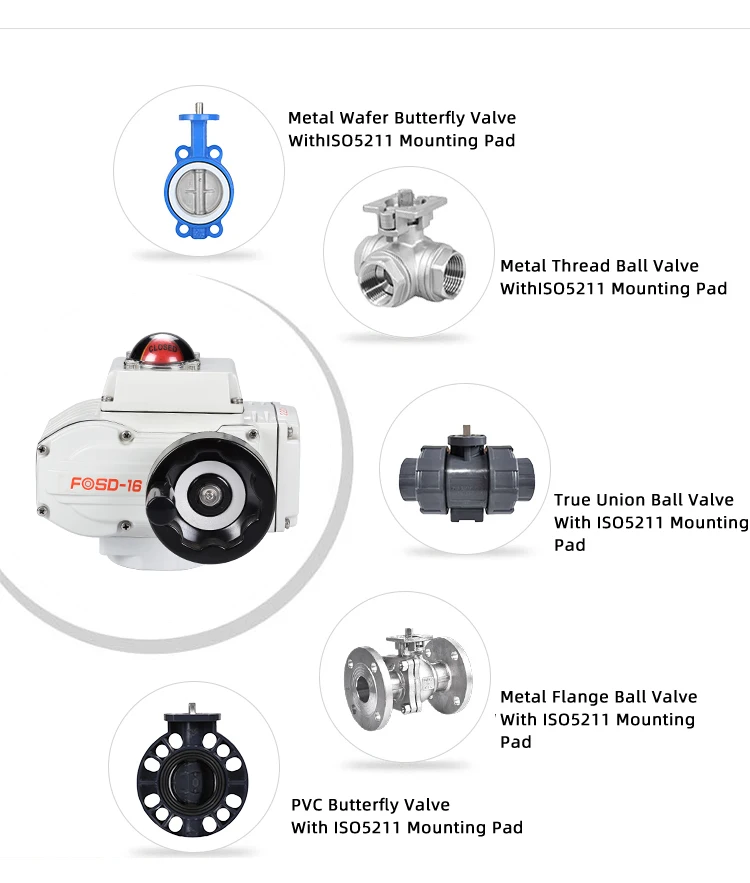 Metal Wafer Butterfly Valve
WithISO5211 Mounting Pad

Metal Thread Ball Valve
WithISO5211 Mounting Pad

CLOSED

FOSD-16

True Union Ball Valve
With ISO5211 Mounting Pad

Metal Flange Ball Valve
With ISO5211 Mounting Pad

PVC Butterfly Valve
With ISO5211 Mounting Pad