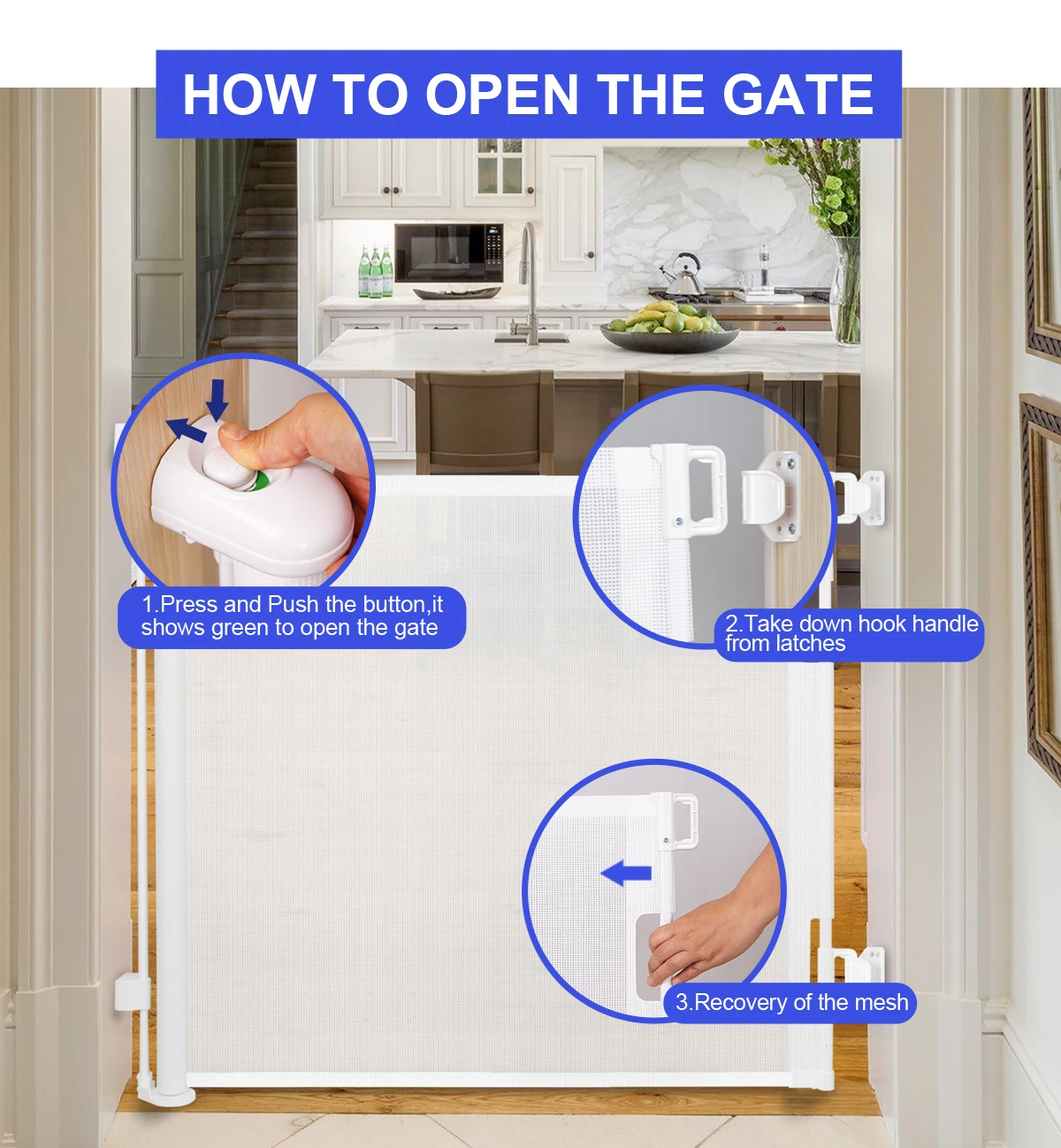 HOW TO OPEN THE GATE

1.Press and Push the button,it shows green to open the gate

2.Take down hook handle from latches

3.Recovery of the mesh