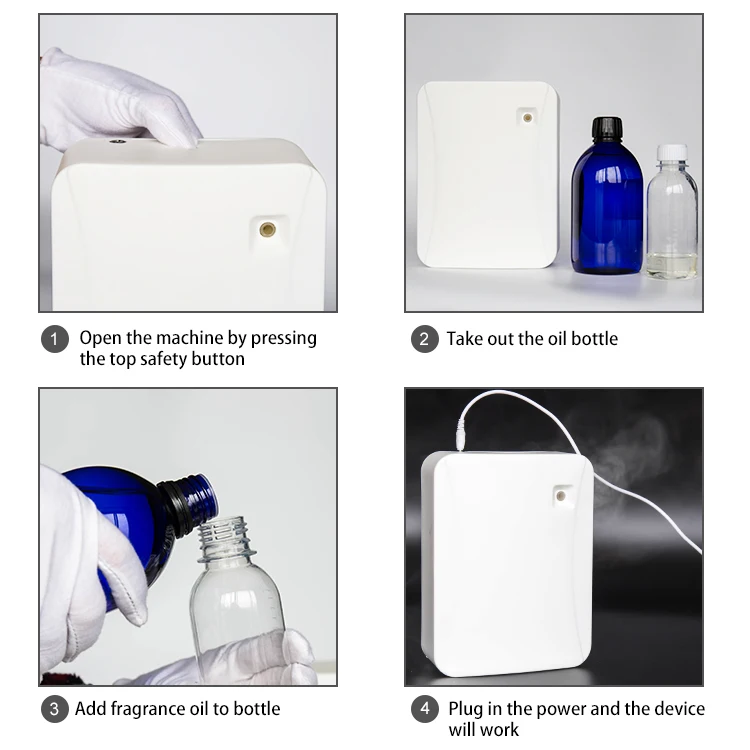 1 Open the machine by pressing the top safety button

2 Take out the oil bottle

3 Add fragrance oil to bottle

4 Plug in the power and the device will work