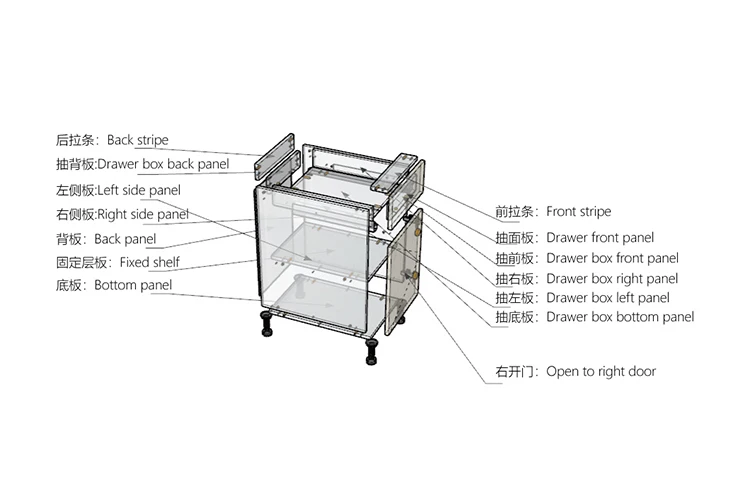 后拉条：Back stripe
抽背板:Drawer box back panel
左侧板:Left side panel
右侧板:Right side panel
背板：Back panel
固定层板：Fixed shelf
底板：Bottom panel

前拉条：Front stripe
抽面板：Drawer front panel
抽前板：Drawer box front panel
抽右板：Drawer box right panel
抽左板：Drawer box left panel
抽底板：Drawer box bottom panel

右开门：Open to right door