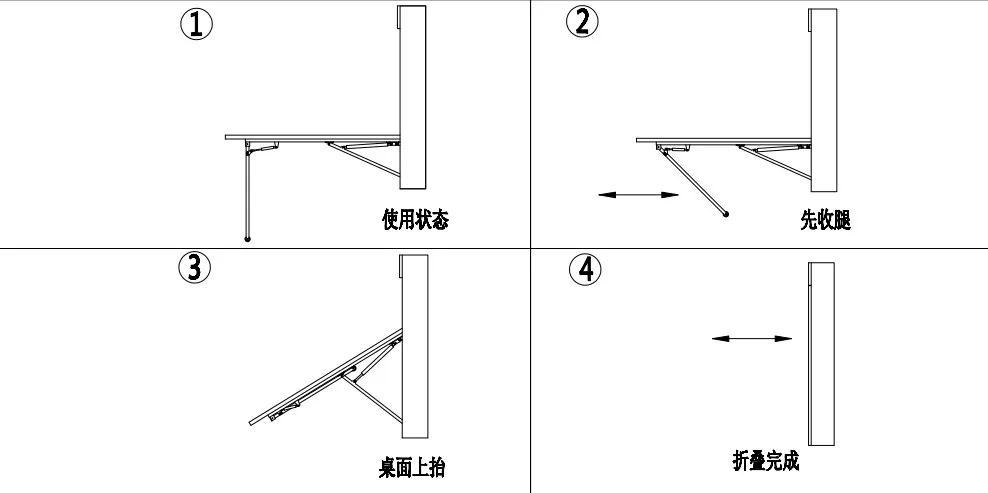 ①

使用状态

②

先收腿

③

桌面上抬

④

折叠完成