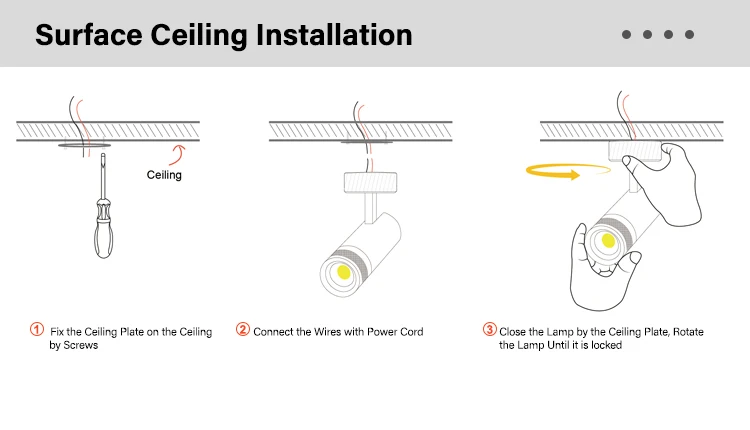 Surface Ceiling Installation

Ceiling

① Fix the Ceiling Plate on the Ceiling by Screws

② Connect the Wires with Power Cord

③ Close the Lamp by the Ceiling Plate, Rotate the Lamp Until it is locked