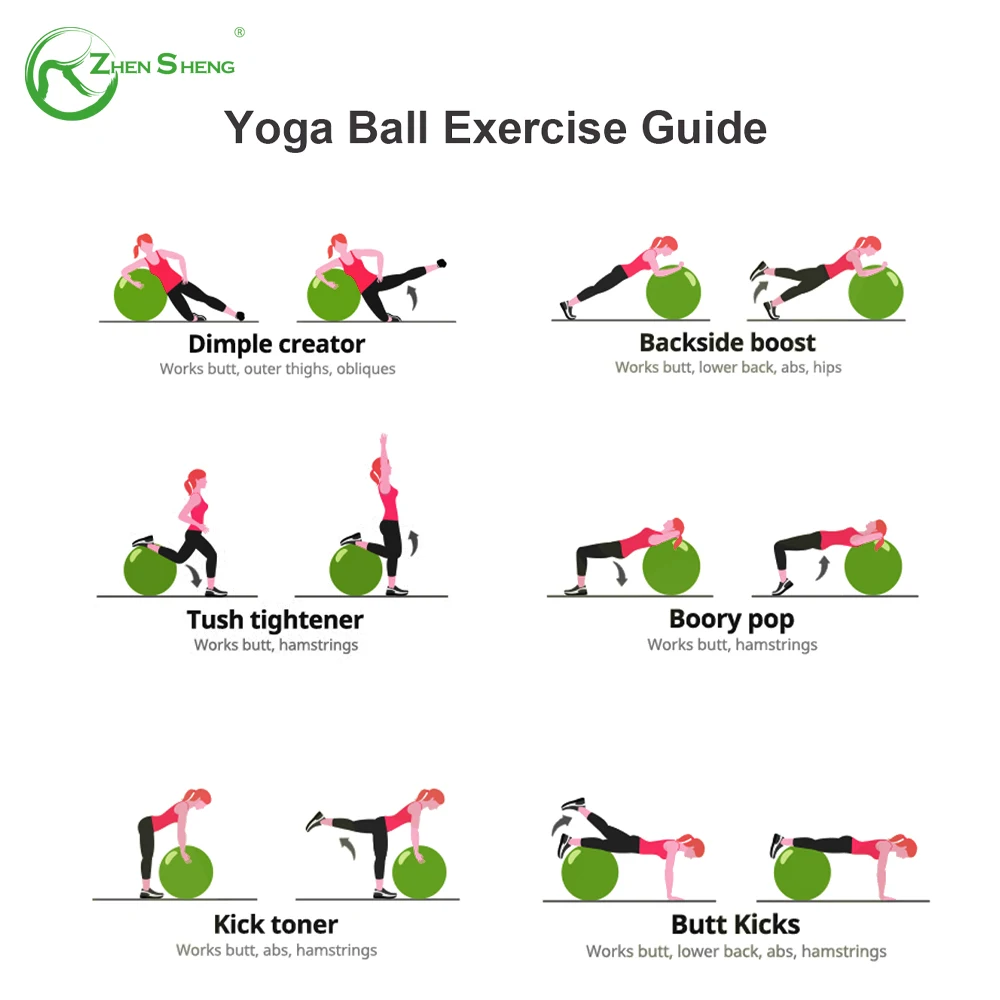 ZHEN SHENG ®

Yoga Ball Exercise Guide

Dimple creator
Works butt, outer thighs, obliques

Backside boost
Works butt, lower back, abs, hips

Tush tightener
Works butt, hamstrings

Boory pop
Works butt, hamstrings

Kick toner
Works butt, abs, hamstrings

Butt Kicks
Works butt, lower back, abs, hamstrings