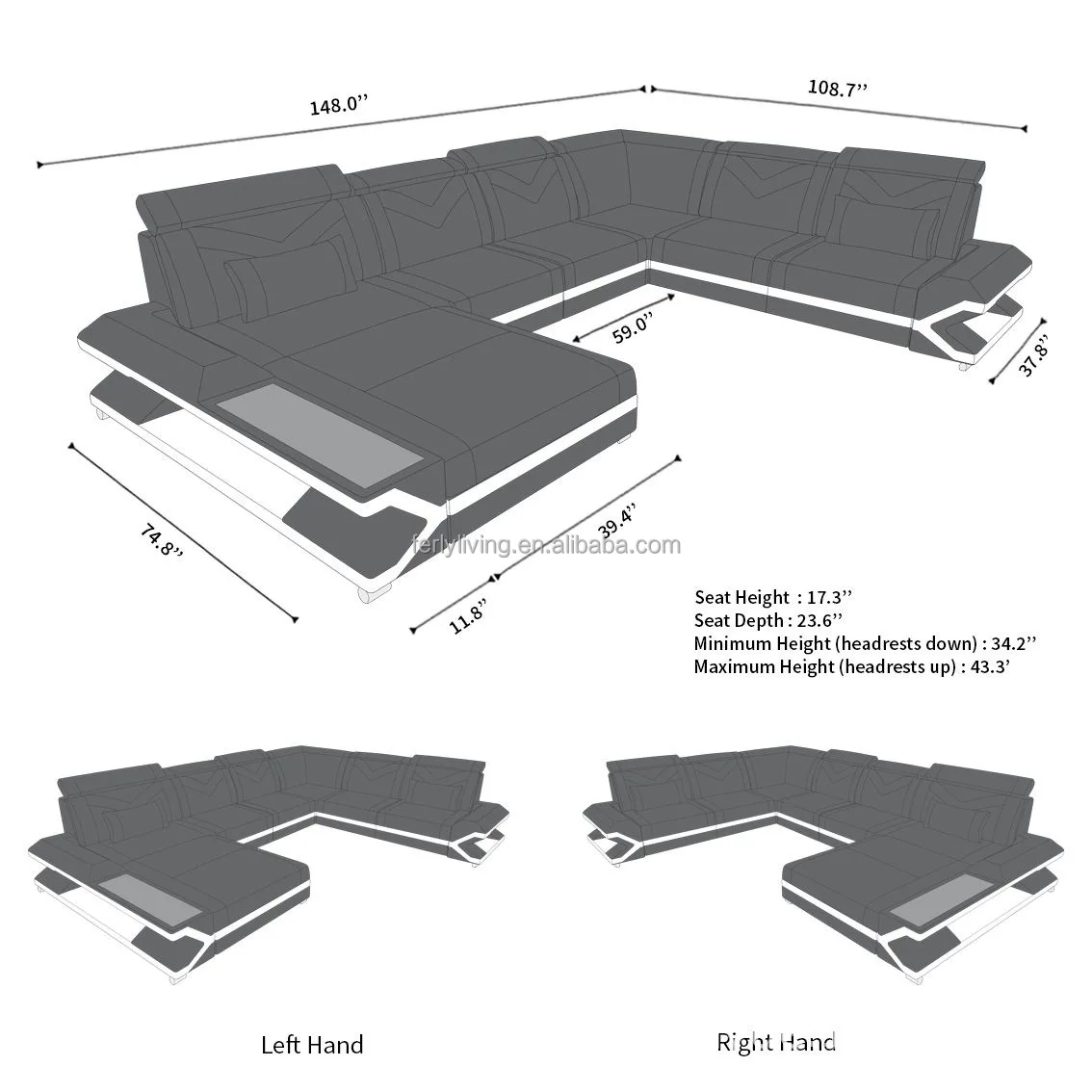 148.0’’

108.7’’

59.0’’

37.8’’

74.8’’

39.4’’

11.8’’

ferlyliving.en.alibaba.com

Seat Height : 17.3’’
Seat Depth : 23.6’’
Minimum Height (headrests down) : 34.2’’
Maximum Height (headrests up) : 43.3’

Left Hand

Right Hand