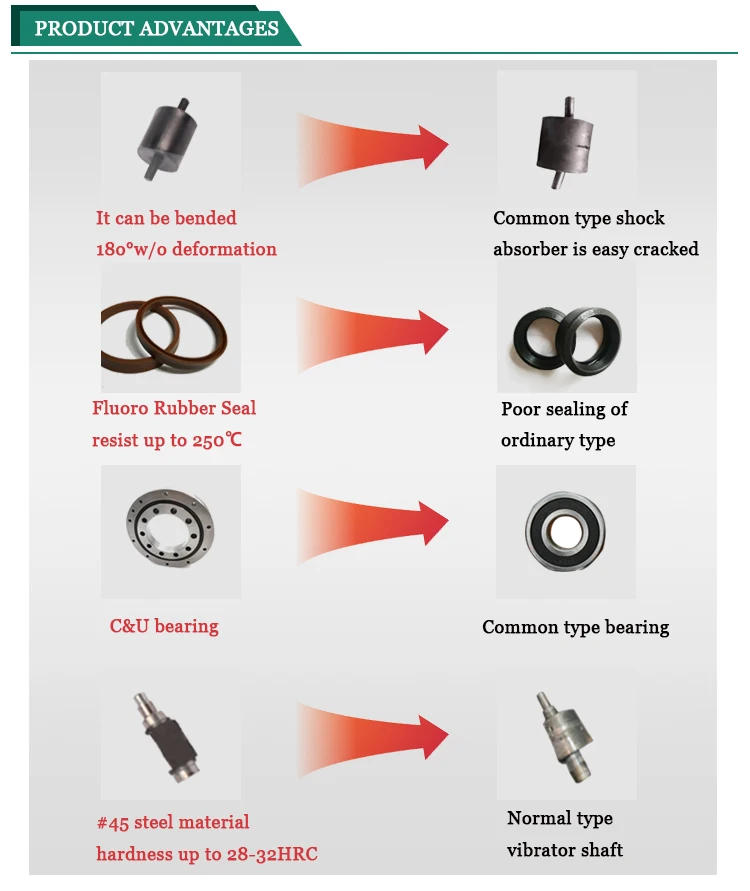 PRODUCT ADVANTAGES

It can be bended 180°w/o deformation

Common type shock absorber is easy cracked

Fluoro Rubber Seal resist up to 250℃

Poor sealing of ordinary type

C&U bearing

Common type bearing

#45 steel material hardness up to 28-32HRC

Normal type vibrator shaft