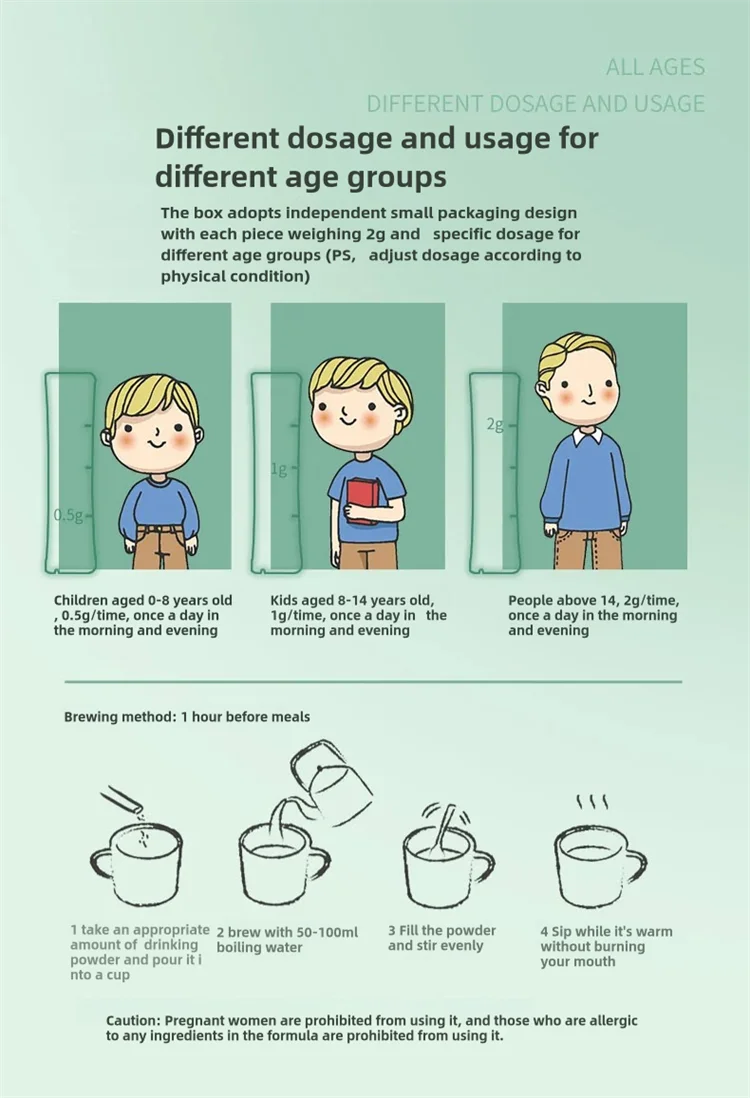 ALL AGES
DIFFERENT DOSAGE AND USAGE

Different dosage and usage for different age groups

The box adopts independent small packaging design with each piece weighing 2g and specific dosage for different age groups (PS, adjust dosage according to physical condition)

0.5g

1g

2g

Children aged 0-8 years old , 0.5g/time, once a day in the morning and evening

Kids aged 8-14 years old, 1g/time, once a day in the morning and evening

People above 14, 2g/time, once a day in the morning and evening

Brewing method: 1 hour before meals

1 take an appropriate amount of drinking powder and pour it i nto a cup

2 brew with 50-100ml boiling water

3 Fill the powder and stir evenly

4 Sip while it's warm without burning your mouth

Caution: Pregnant women are prohibited from using it, and those who are allergic to any ingredients in the formula are prohibited from using it.