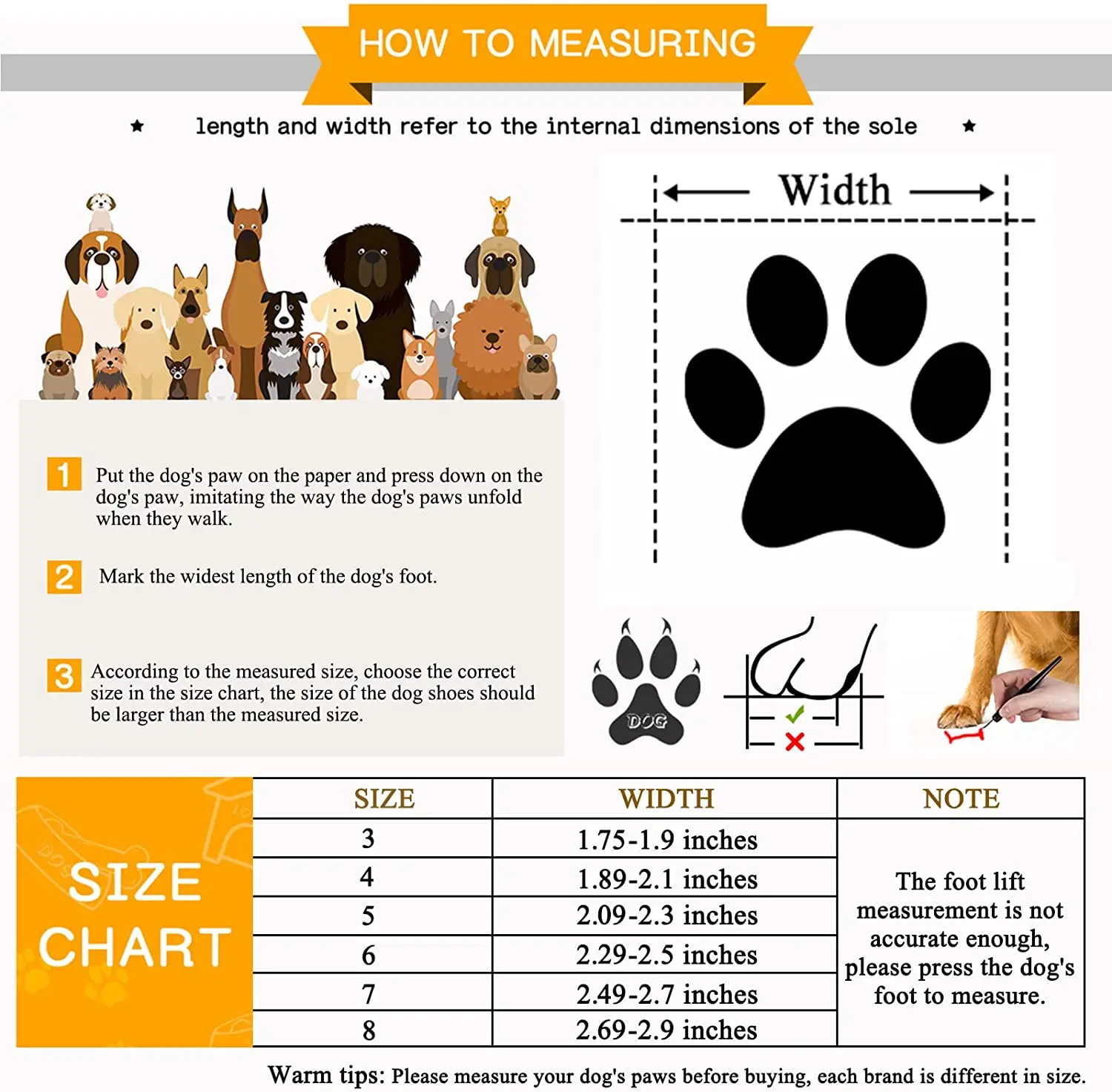 HOW TO MEASURING

★ length and width refer to the internal dimensions of the sole ★

Width

1 Put the dog's paw on the paper and press down on the dog's paw, imitating the way the dog's paws unfold when they walk.

2 Mark the widest length of the dog's foot.

3 According to the measured size, choose the correct size in the size chart, the size of the dog shoes should be larger than the measured size.

DOG

SIZE CHART

| SIZE | WIDTH | NOTE |
|---|---|---|
| 3 | 1.75-1.9 inches | The foot lift measurement is not accurate enough, please press the dog's foot to measure. |
| 4 | 1.89-2.1 inches | |
| 5 | 2.09-2.3 inches | |
| 6 | 2.29-2.5 inches | |
| 7 | 2.49-2.7 inches | |
| 8 | 2.69-2.9 inches | |

Warm tips: Please measure your dog's paws before buying, each brand is different in size.