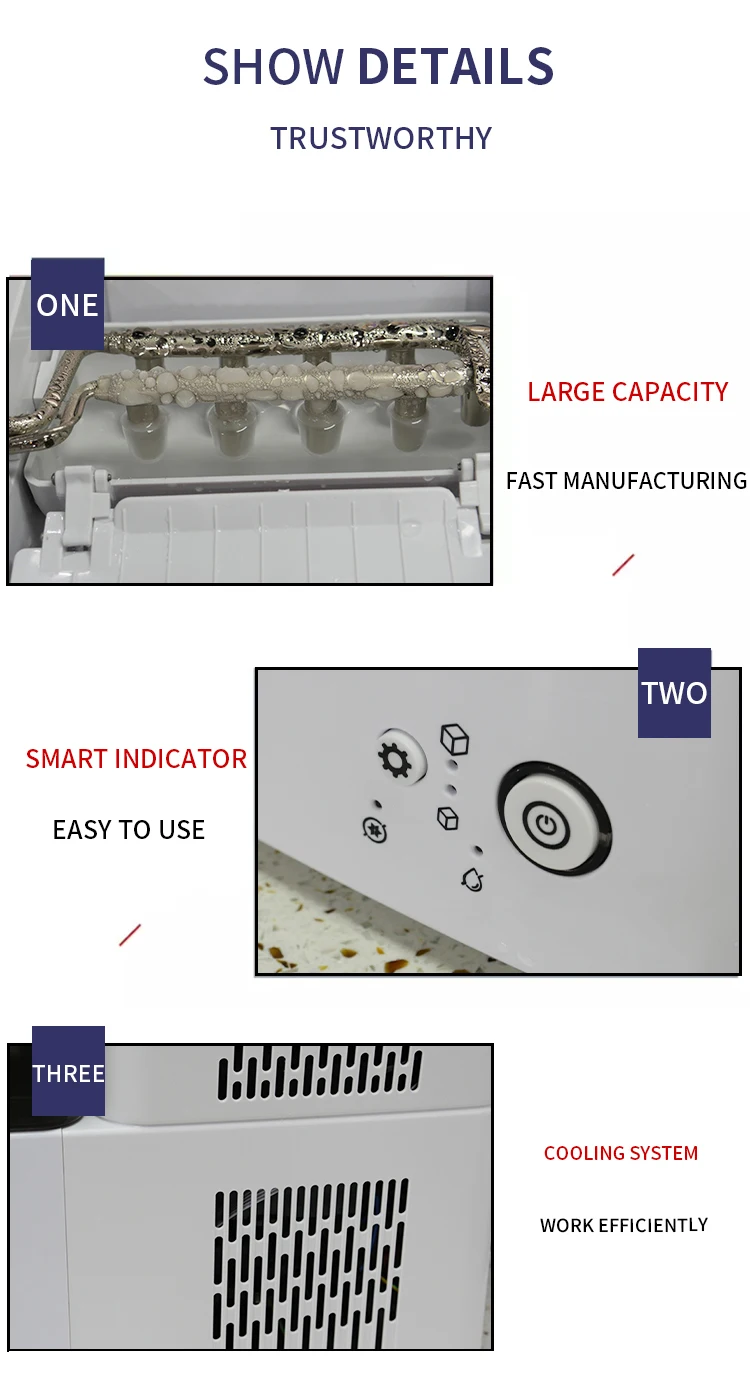 SHOW DETAILS

TRUSTWORTHY

ONE

LARGE CAPACITY

FAST MANUFACTURING

TWO

SMART INDICATOR

EASY TO USE

THREE

COOLING SYSTEM

WORK EFFICIENTLY