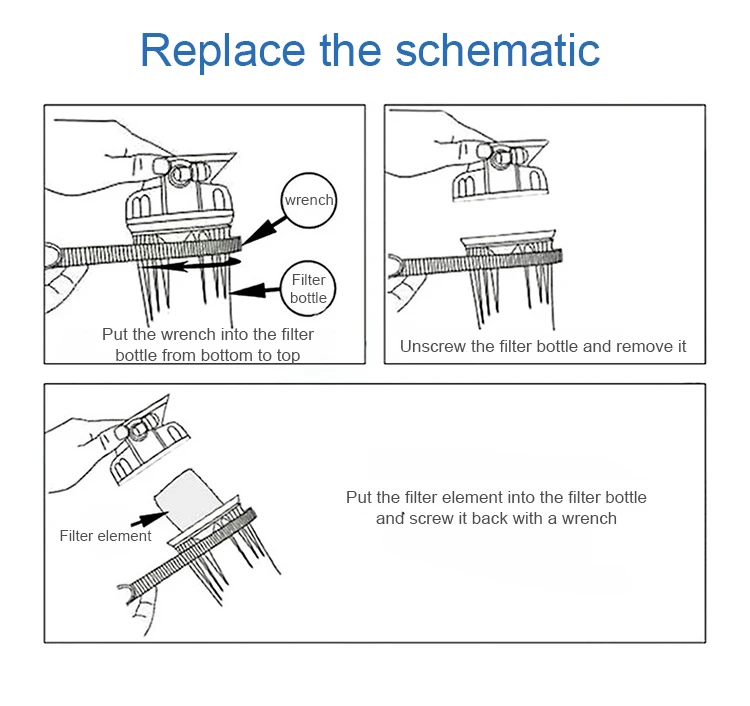 Replace the schematic

wrench

Filter bottle

Put the wrench into the filter bottle from bottom to top

Unscrew the filter bottle and remove it

Filter element

Put the filter element into the filter bottle and screw it back with a wrench