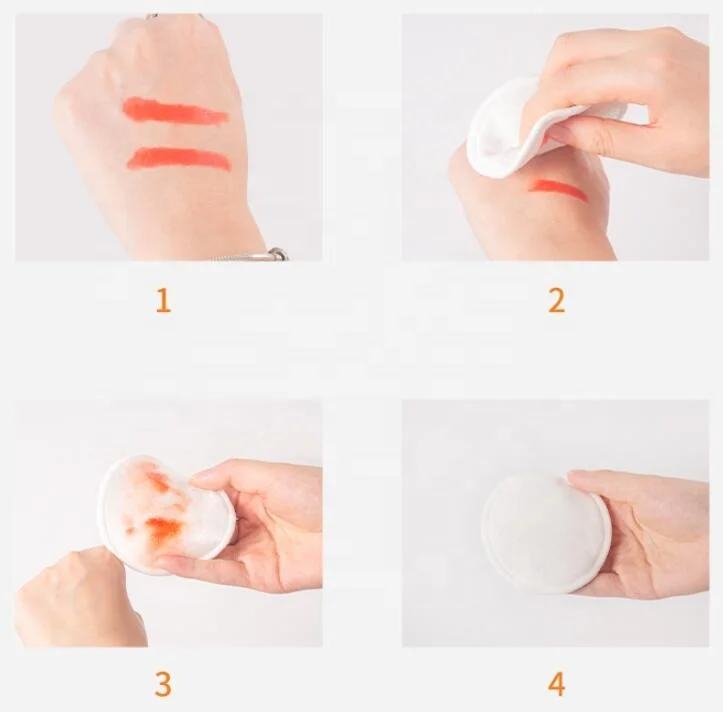 1

2

3

4