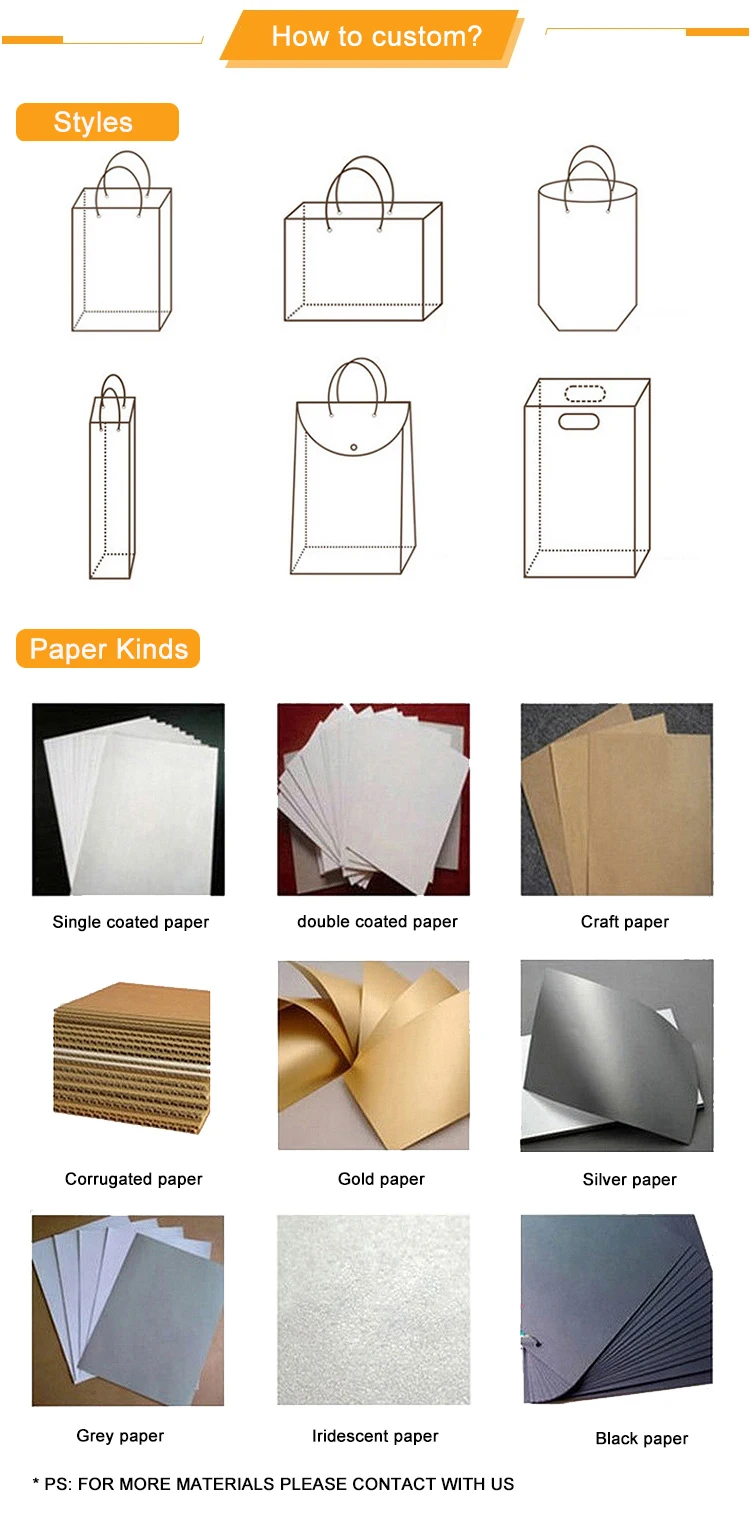 How to custom?

Styles

Paper Kinds

Single coated paper

double coated paper

Craft paper

Corrugated paper

Gold paper

Silver paper

Grey paper

Iridescent paper

Black paper

* PS: FOR MORE MATERIALS PLEASE CONTACT WITH US